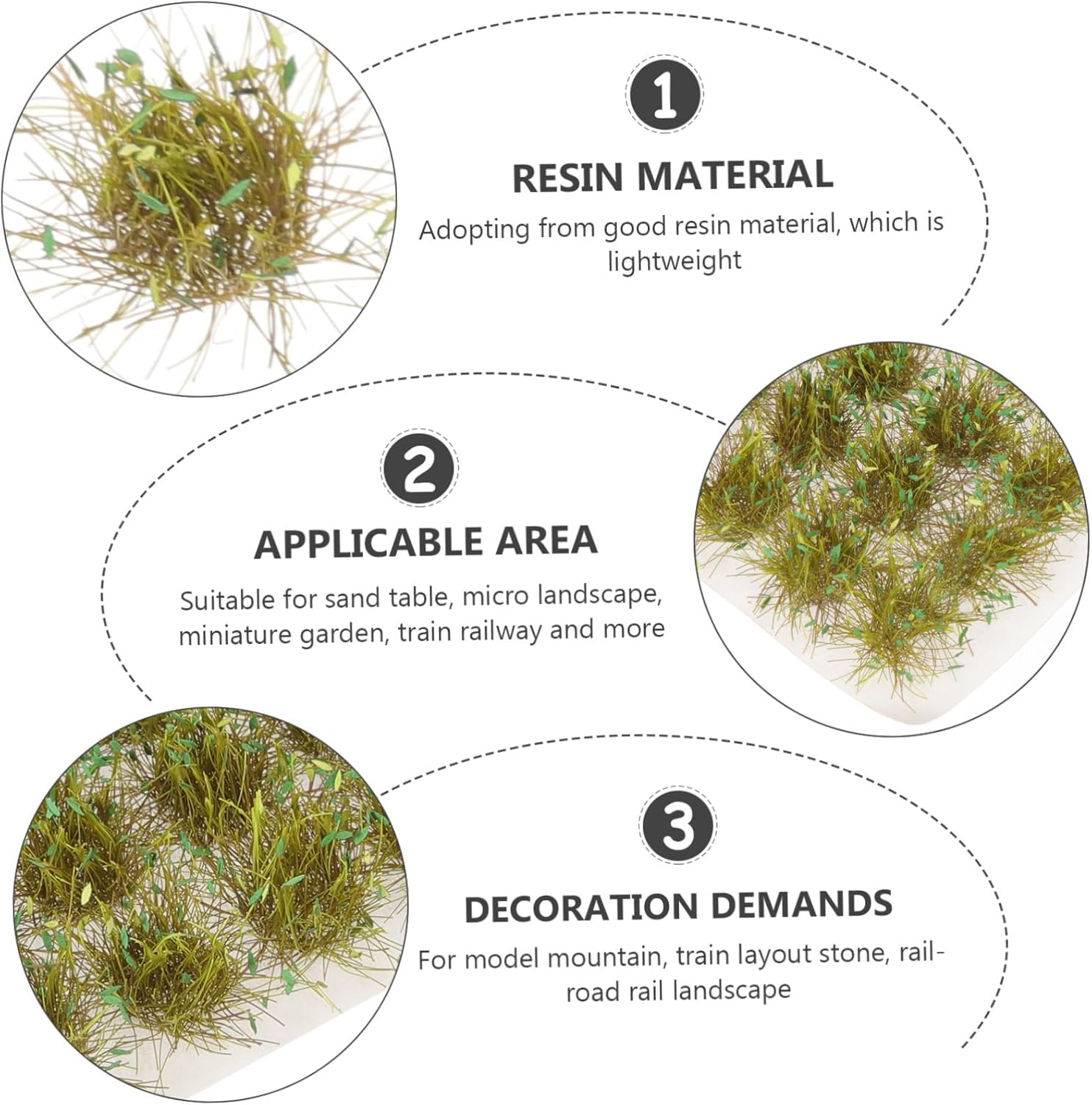 1

RESIN MATERIAL

Adopting from good resin material, which is lightweight

2

APPLICABLE AREA

Suitable for sand table, micro landscape, miniature garden, train railway and more

3

DECORATION DEMANDS

For model mountain, train layout stone, railroad rail landscape