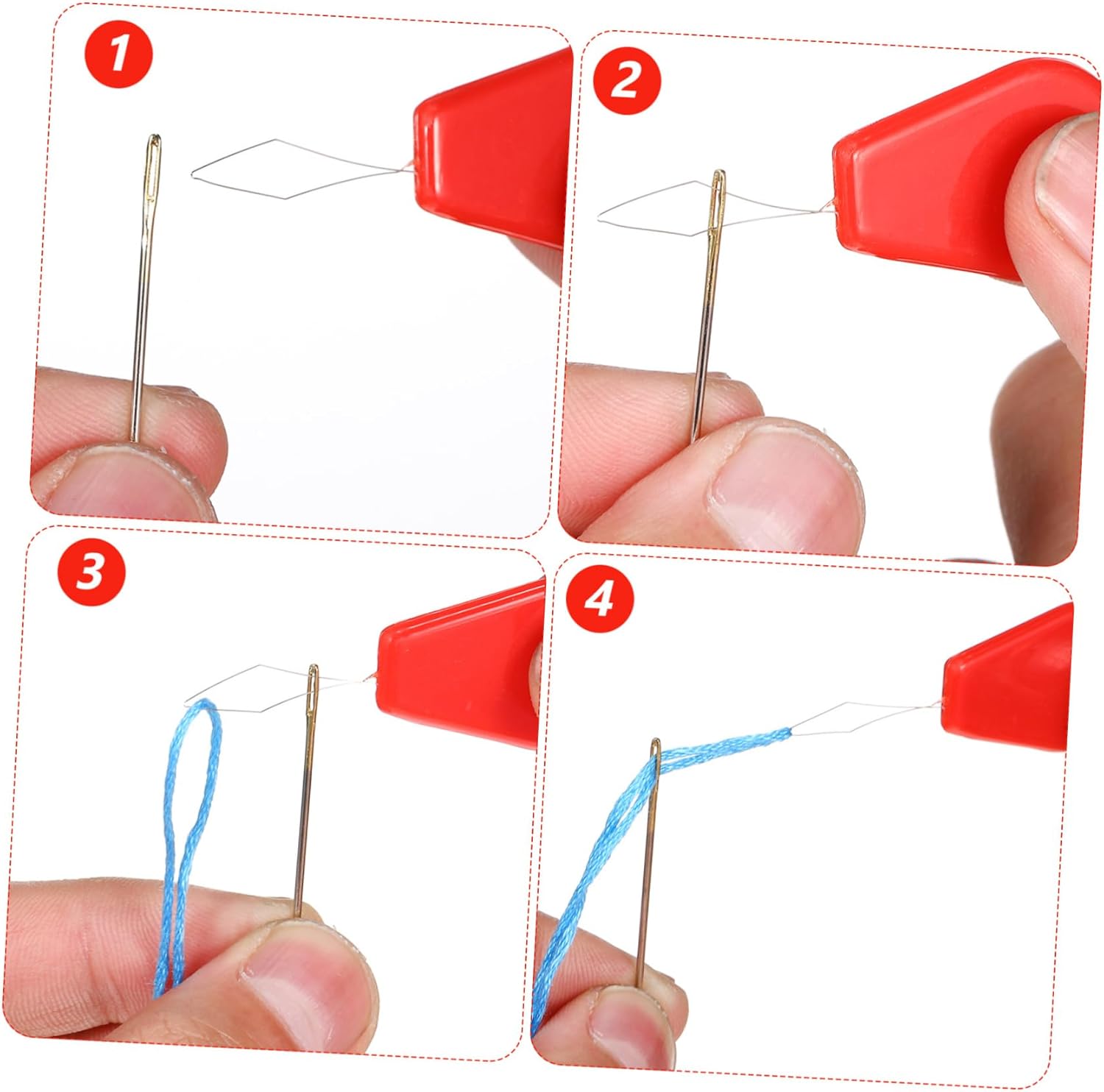 1

2

3

4