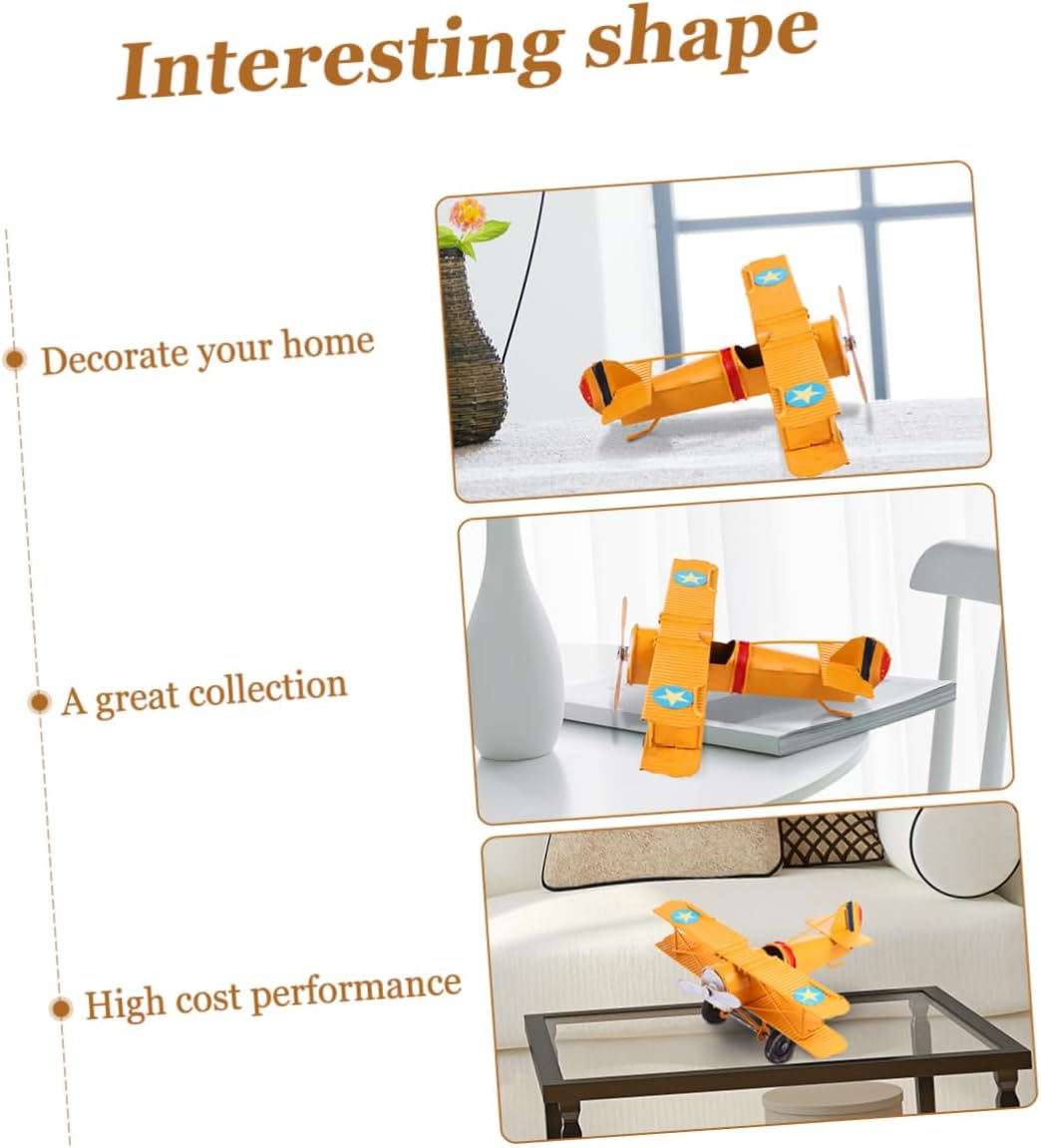 Interesting shape

Decorate your home

A great collection

High cost performance