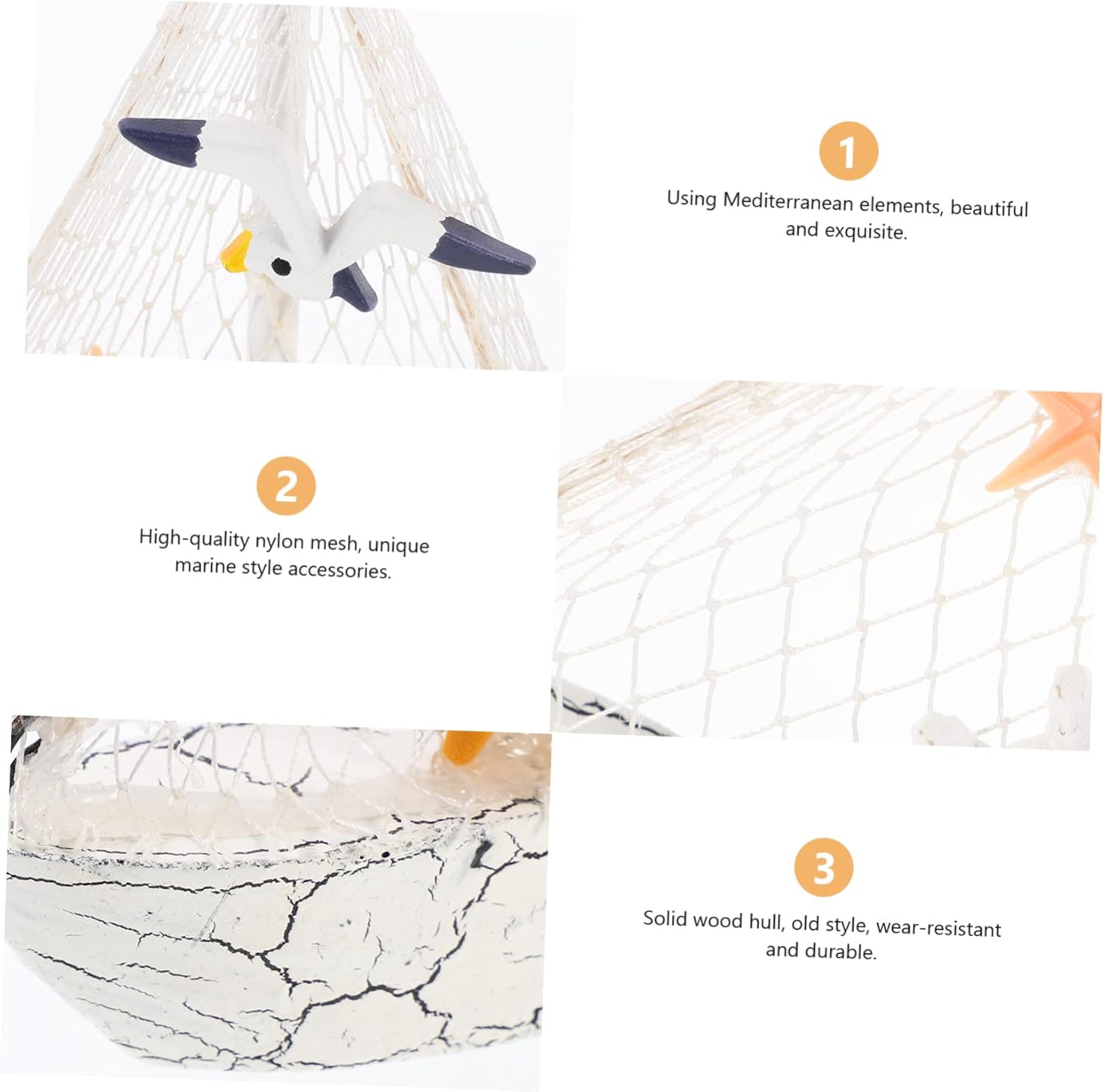 1

Using Mediterranean elements, beautiful and exquisite.

2

High-quality nylon mesh, unique marine style accessories.

3

Solid wood hull, old style, wear-resistant and durable.