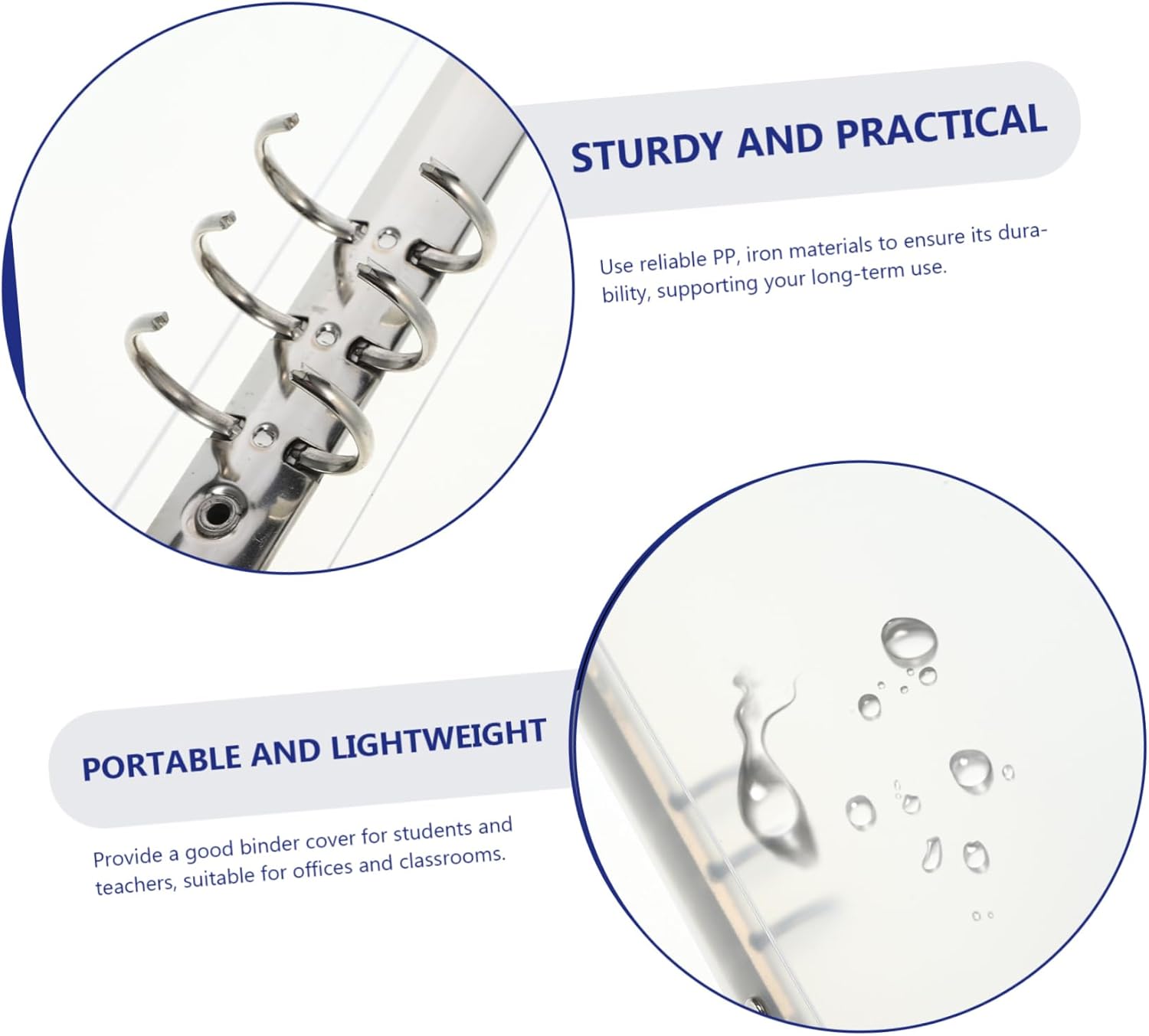 STURDY AND PRACTICAL

Use reliable PP, iron materials to ensure its durability, supporting your long-term use.

PORTABLE AND LIGHTWEIGHT

Provide a good binder cover for students and teachers, suitable for offices and classrooms.