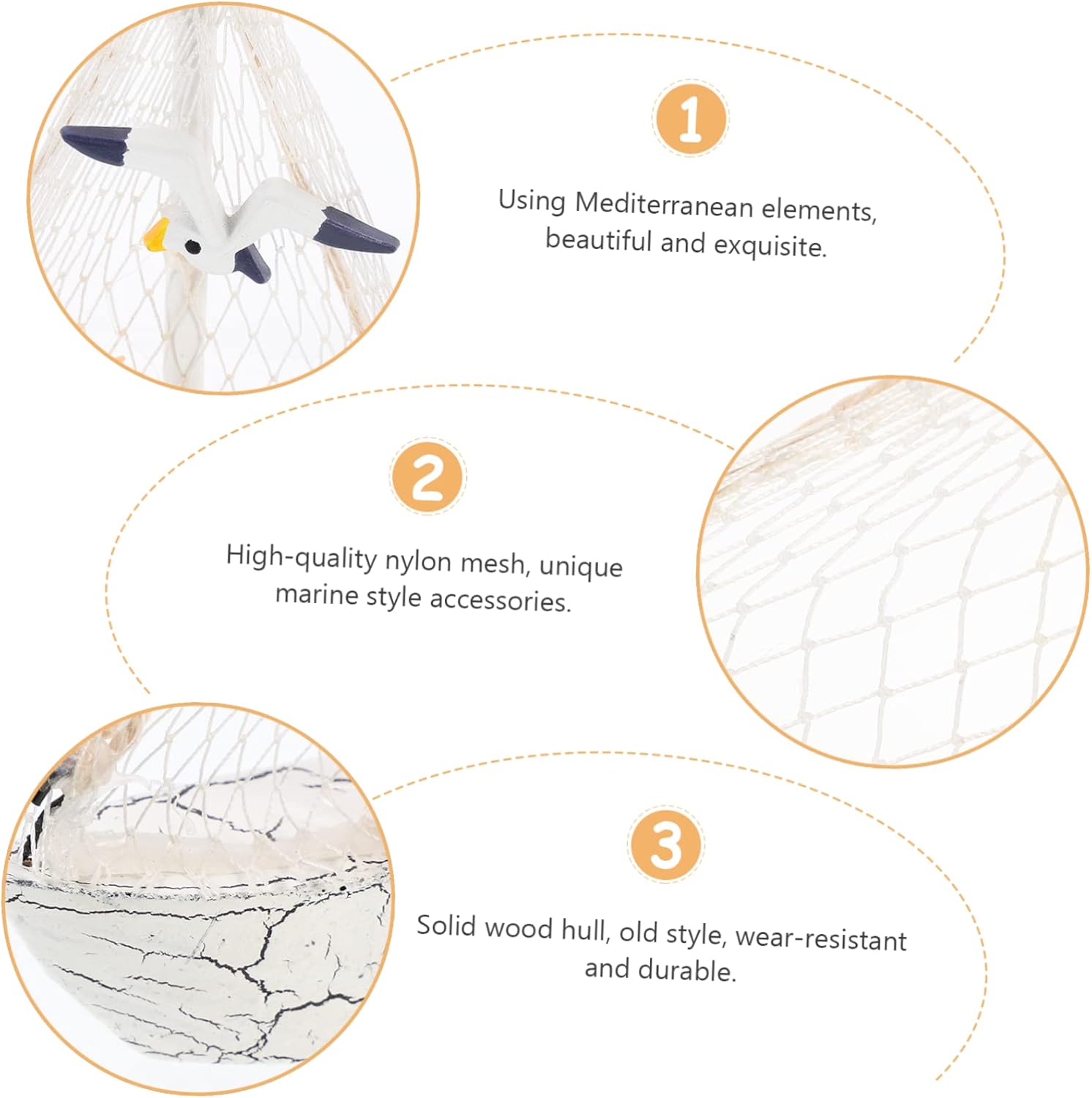 1

Using Mediterranean elements, beautiful and exquisite.

2

High-quality nylon mesh, unique marine style accessories.

3

Solid wood hull, old style, wear-resistant and durable.