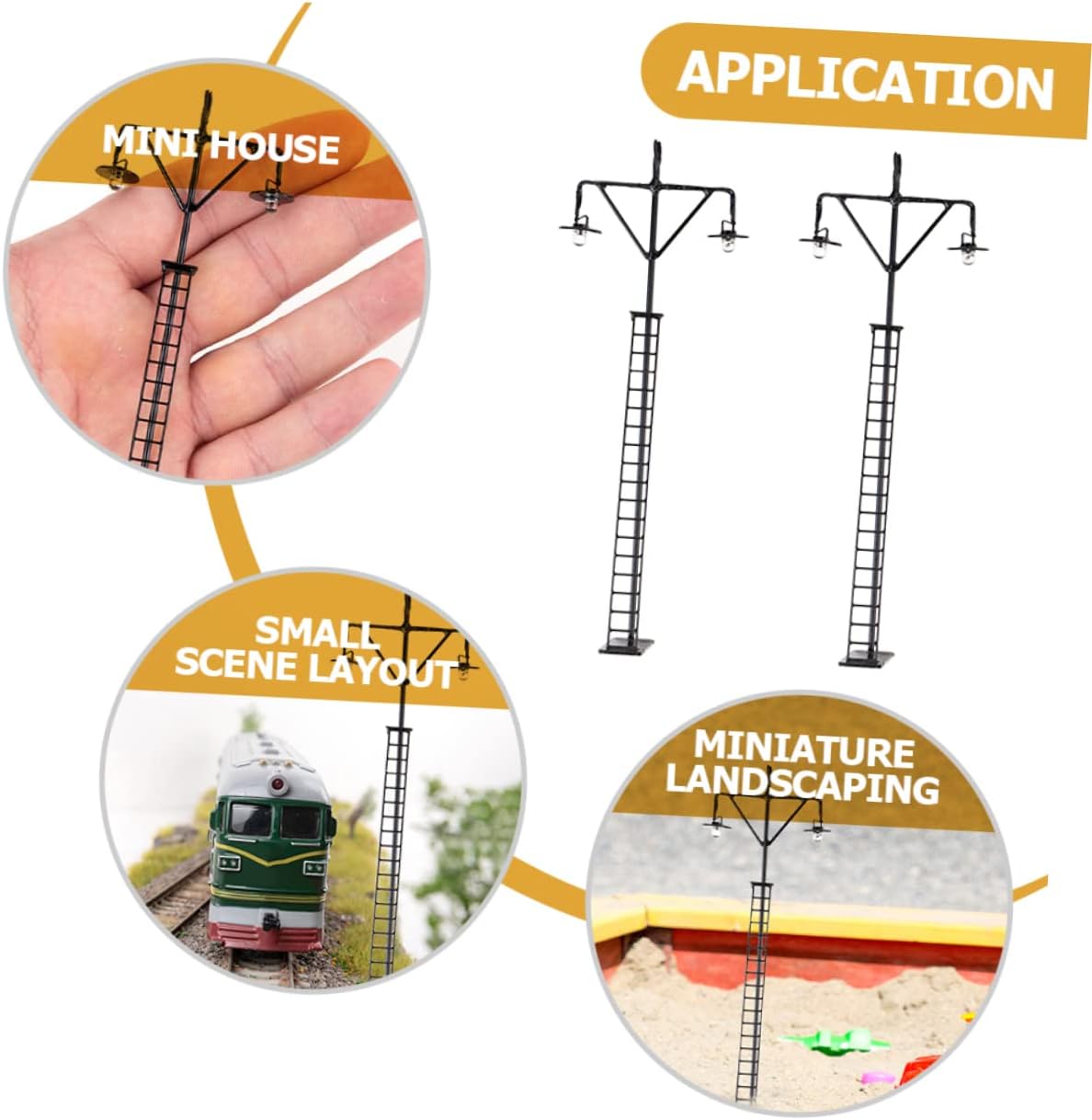 APPLICATION

MINI HOUSE

SMALL SCENE LAYOUT

MINIATURE LANDSCAPING