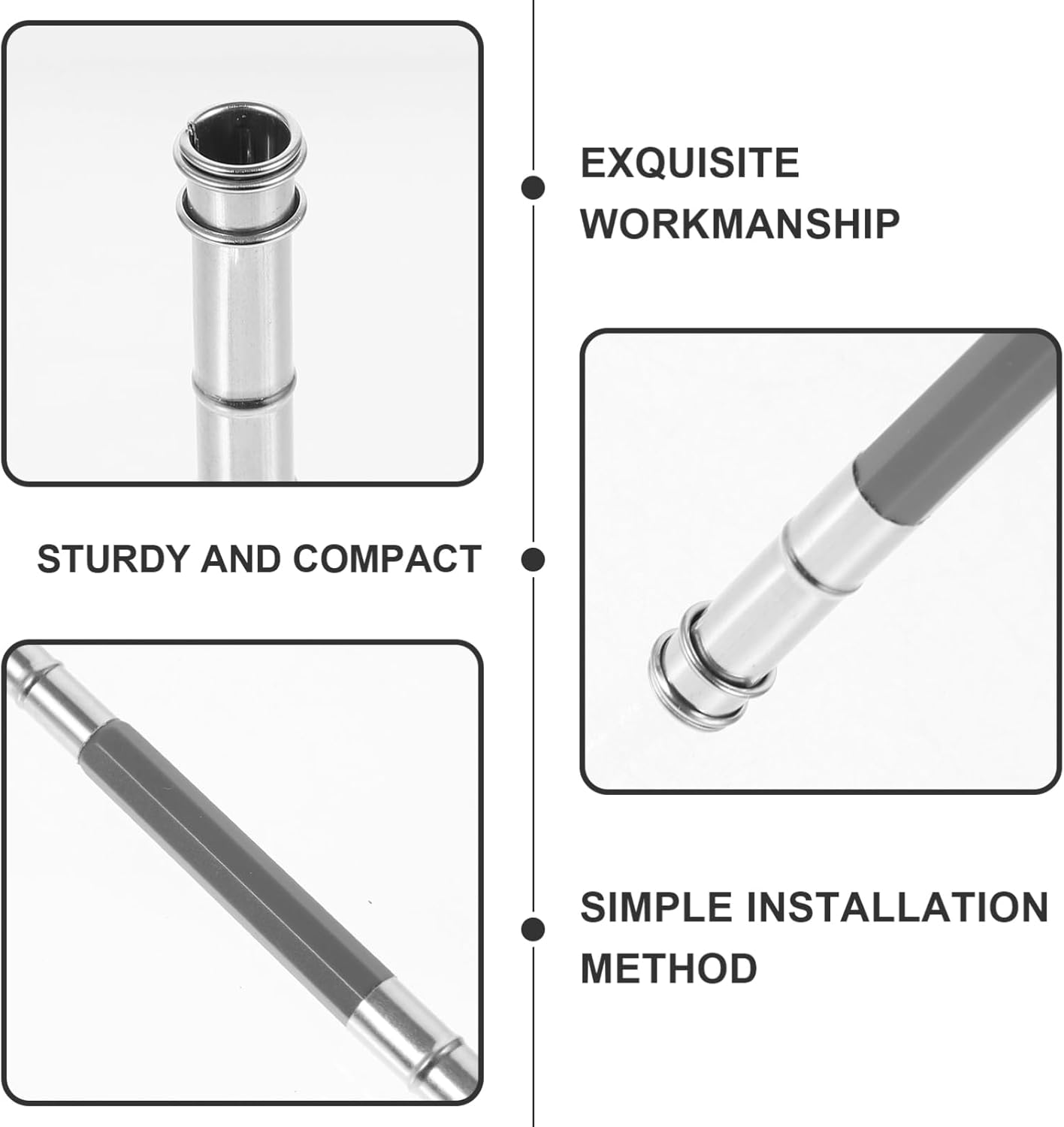 EXQUISITE WORKMANSHIP

STURDY AND COMPACT

SIMPLE INSTALLATION METHOD