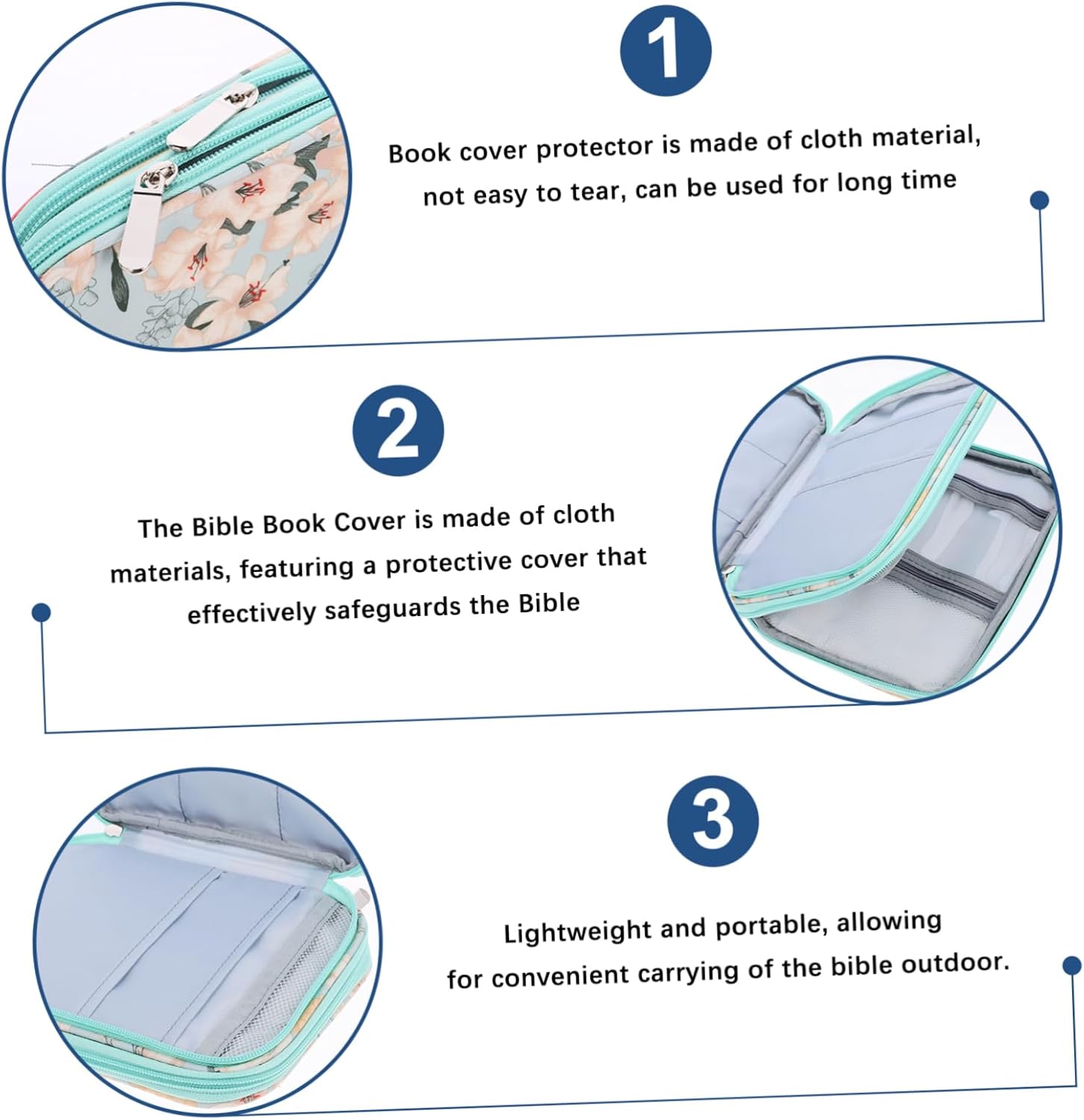 1

Book cover protector is made of cloth material, not easy to tear, can be used for long time

2

The Bible Book Cover is made of cloth materials, featuring a protective cover that effectively safeguards the Bible

3

Lightweight and portable, allowing for convenient carrying of the bible outdoor.