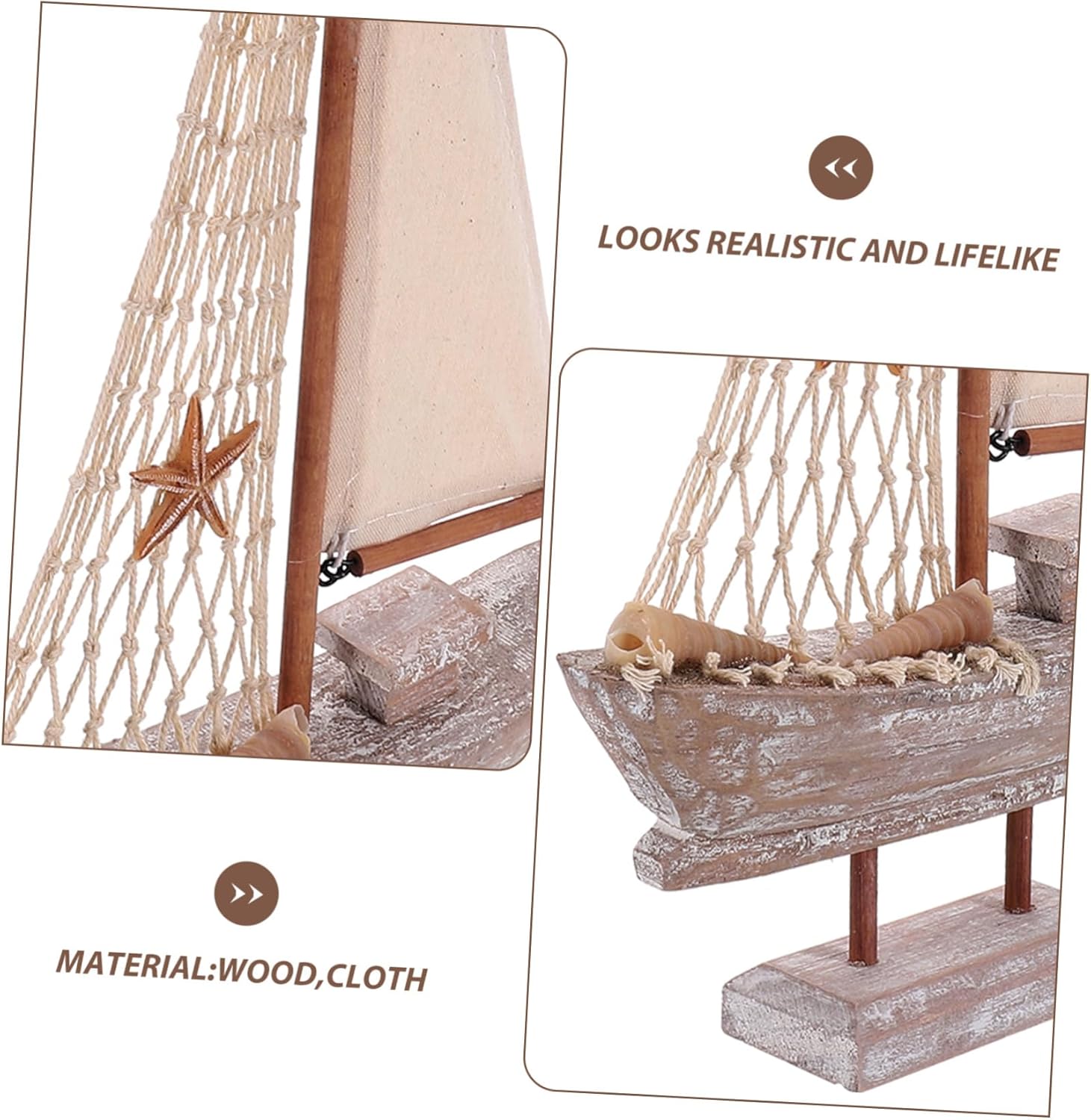 LOOKS REALISTIC AND LIFELIKE

MATERIAL:WOOD,CLOTH