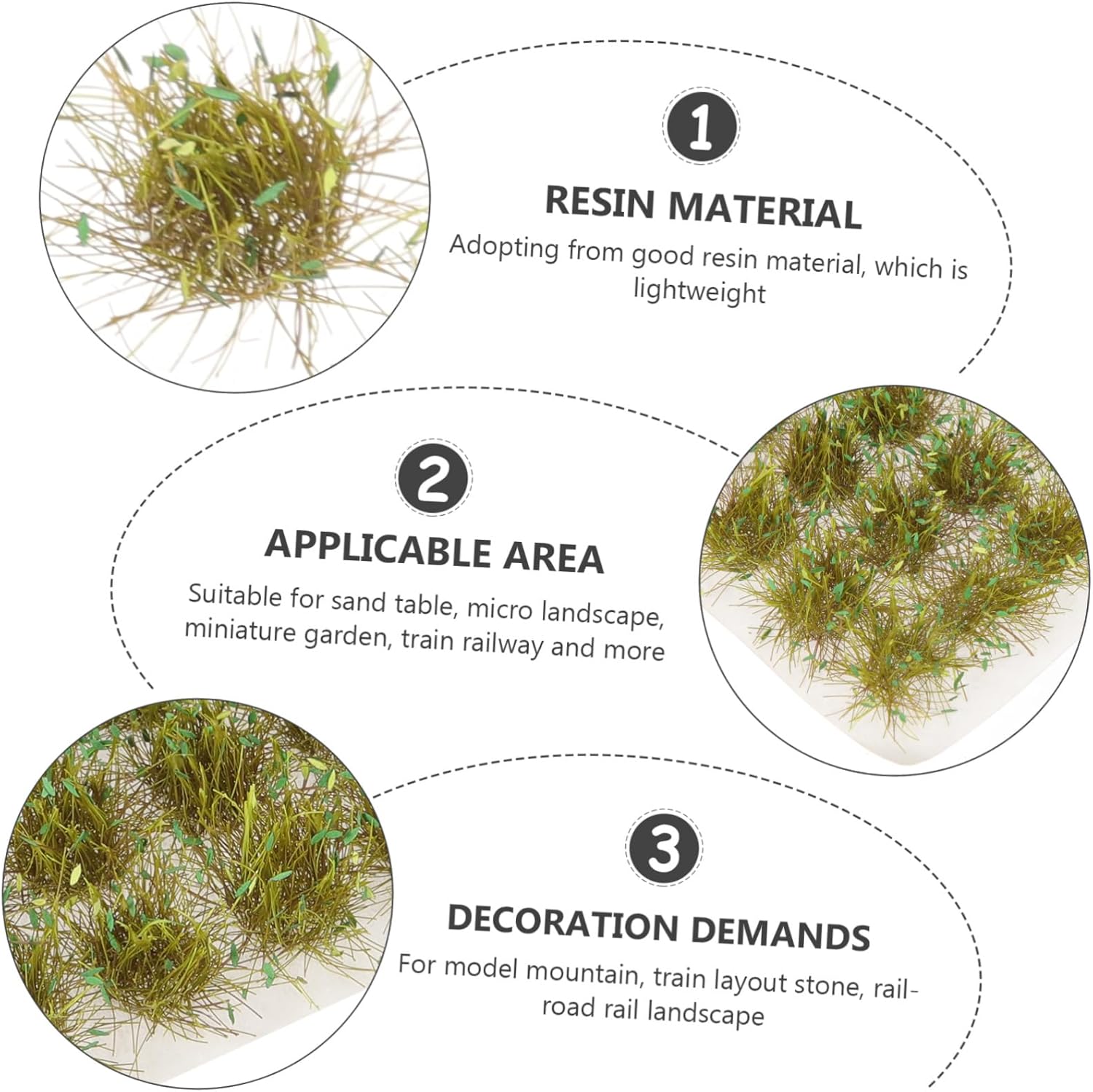 1

RESIN MATERIAL

Adopting from good resin material, which is lightweight

2

APPLICABLE AREA

Suitable for sand table, micro landscape, miniature garden, train railway and more

3

DECORATION DEMANDS

For model mountain, train layout stone, railroad rail landscape