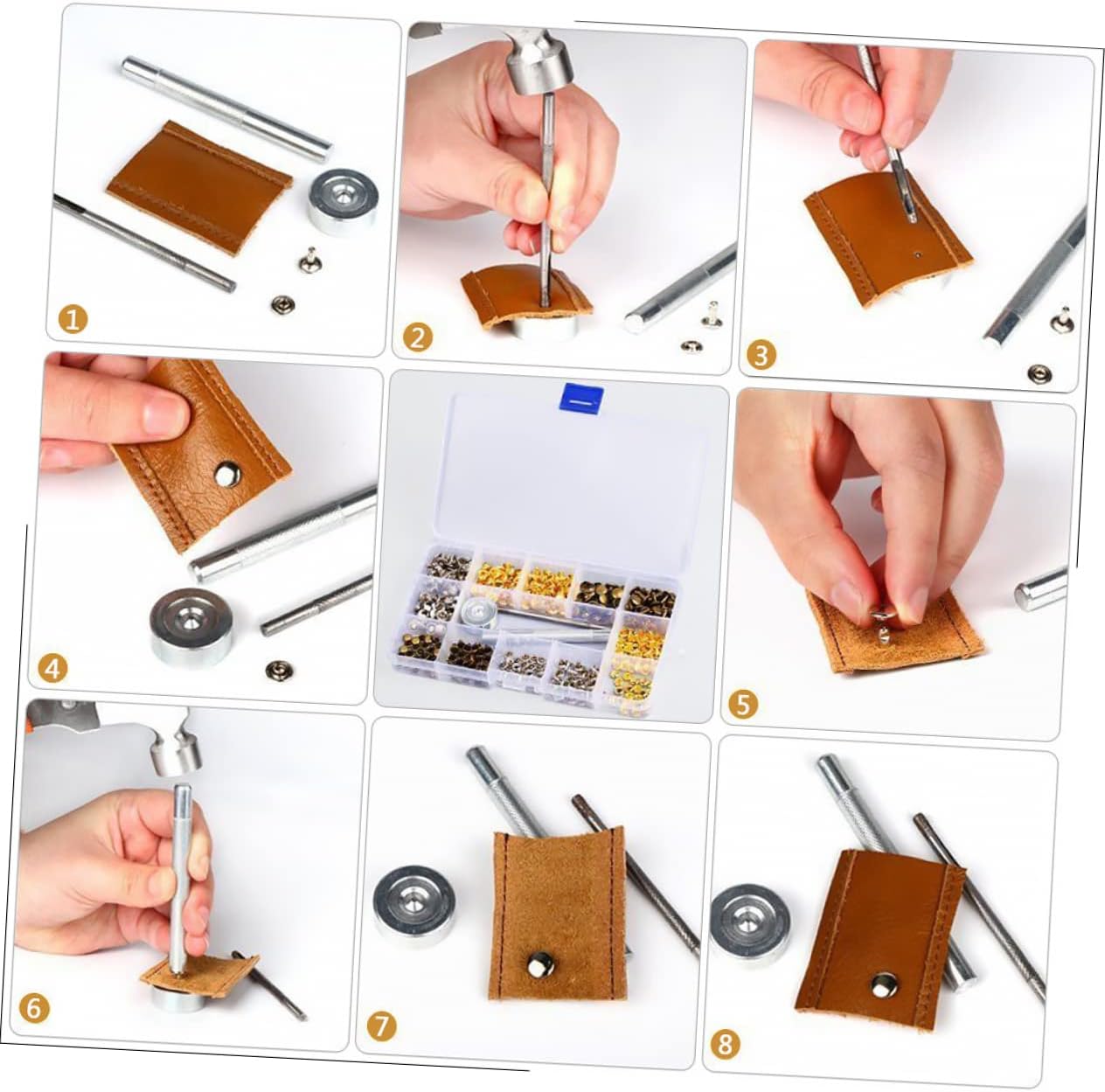 1

2

3

4

5

6

7

8