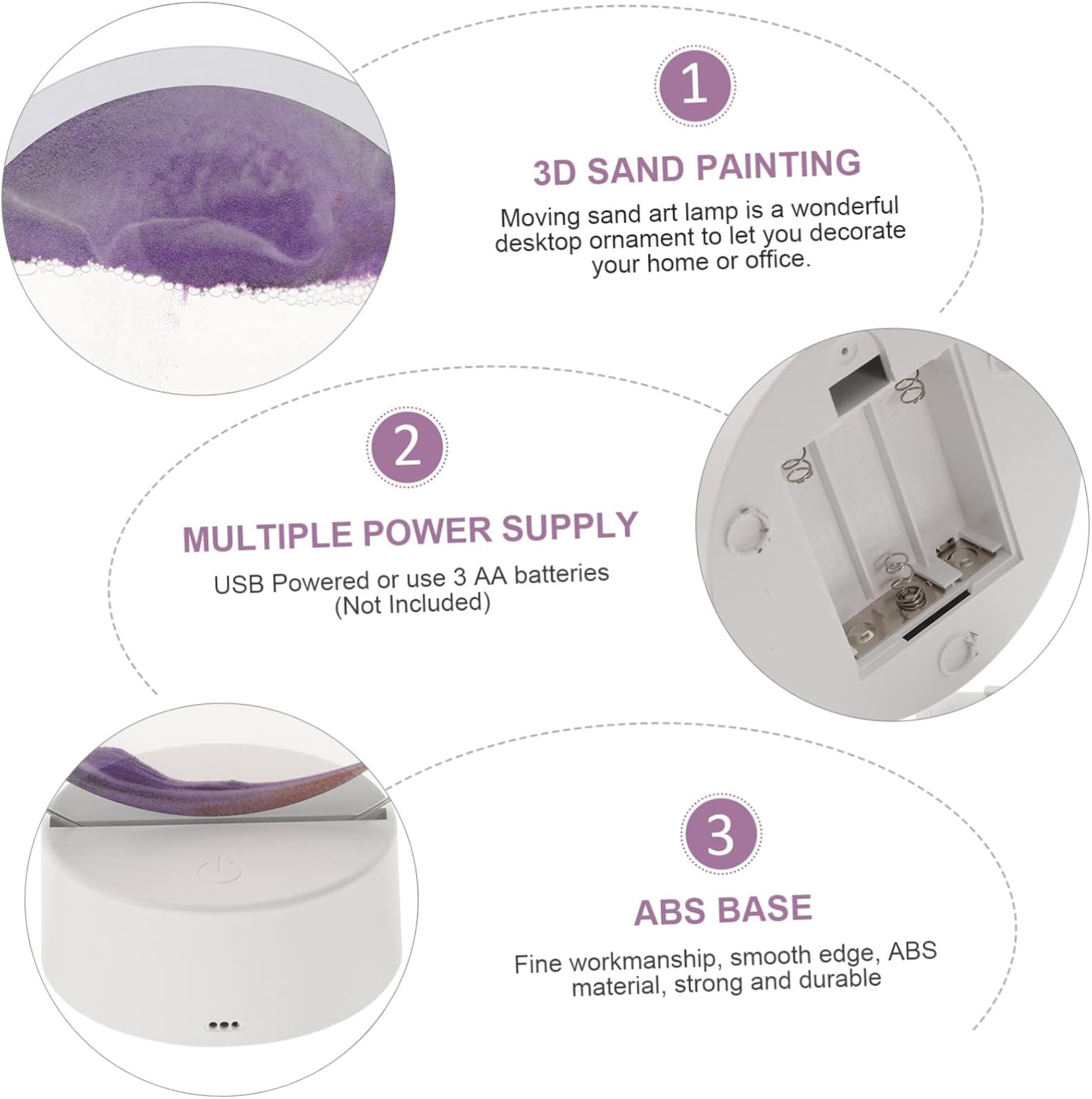 1

3D SAND PAINTING

Moving sand art lamp is a wonderful desktop ornament to let you decorate your home or office.

2

MULTIPLE POWER SUPPLY

USB Powered or use 3 AA batteries (Not Included)

3

ABS BASE

Fine workmanship, smooth edge, ABS material, strong and durable