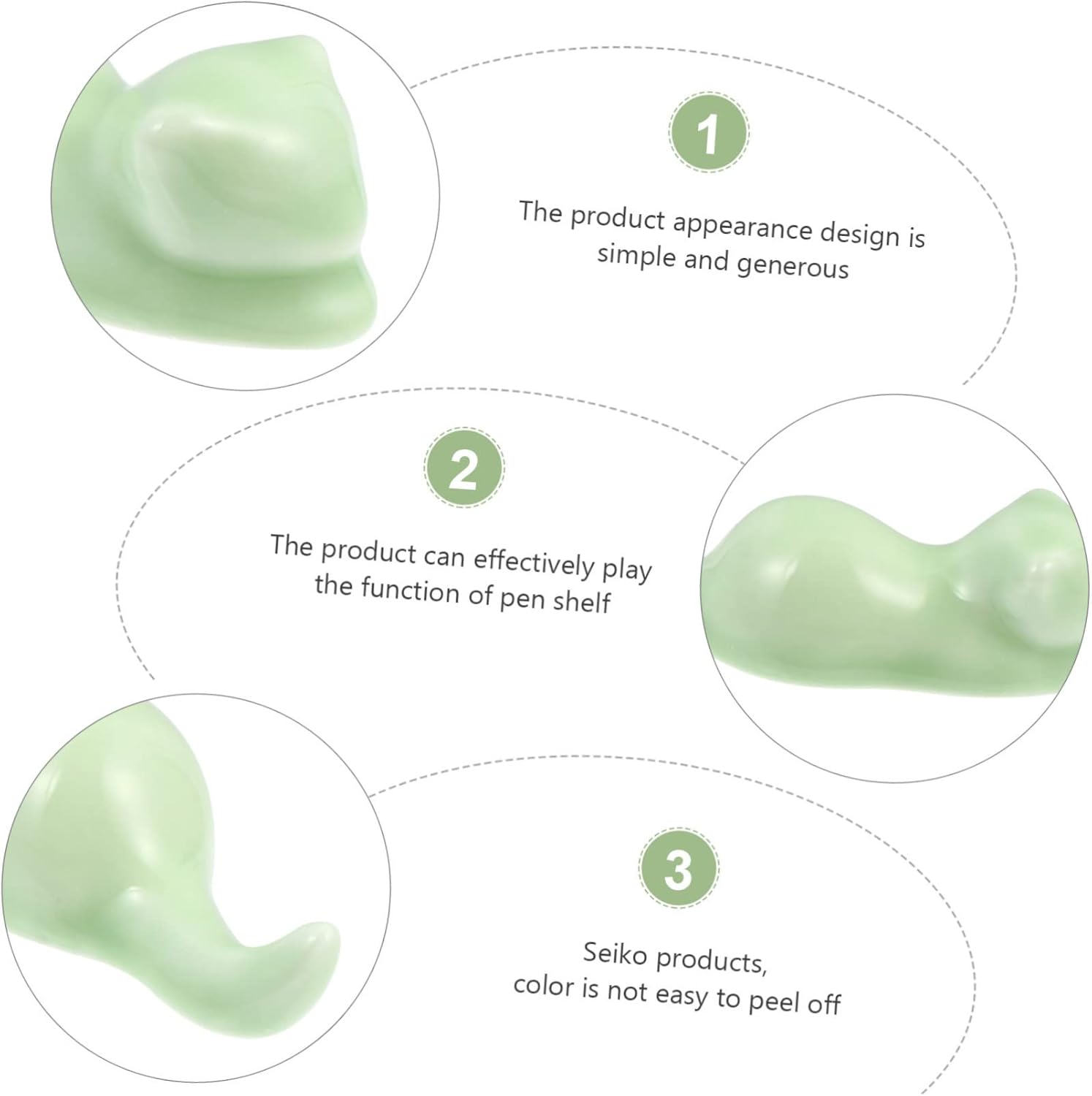 1

The product appearance design is simple and generous

2

The product can effectively play the function of pen shelf

3

Seiko products, color is not easy to peel off