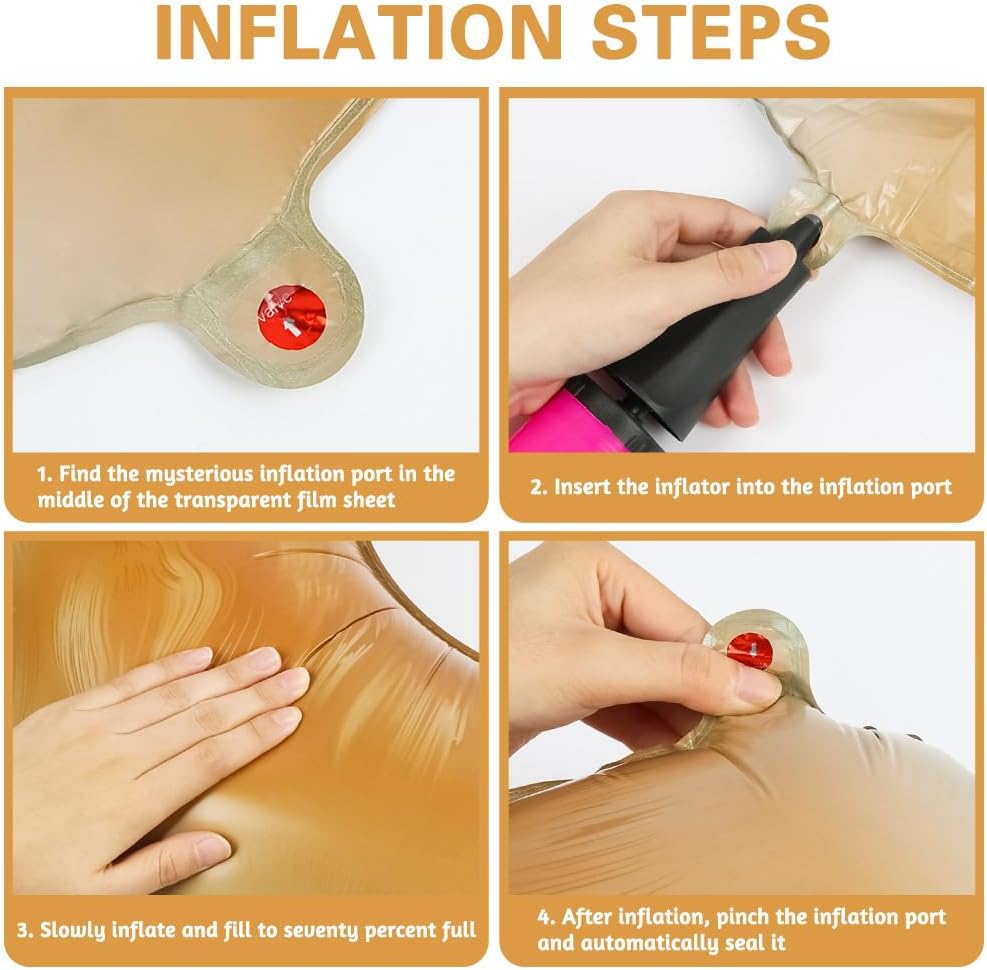 INFLATION STEPS

Valve

1. Find the mysterious inflation port in the middle of the transparent film sheet

2. Insert the inflator into the inflation port

3. Slowly inflate and fill to seventy percent full

4. After inflation, pinch the inflation port and automatically seal it