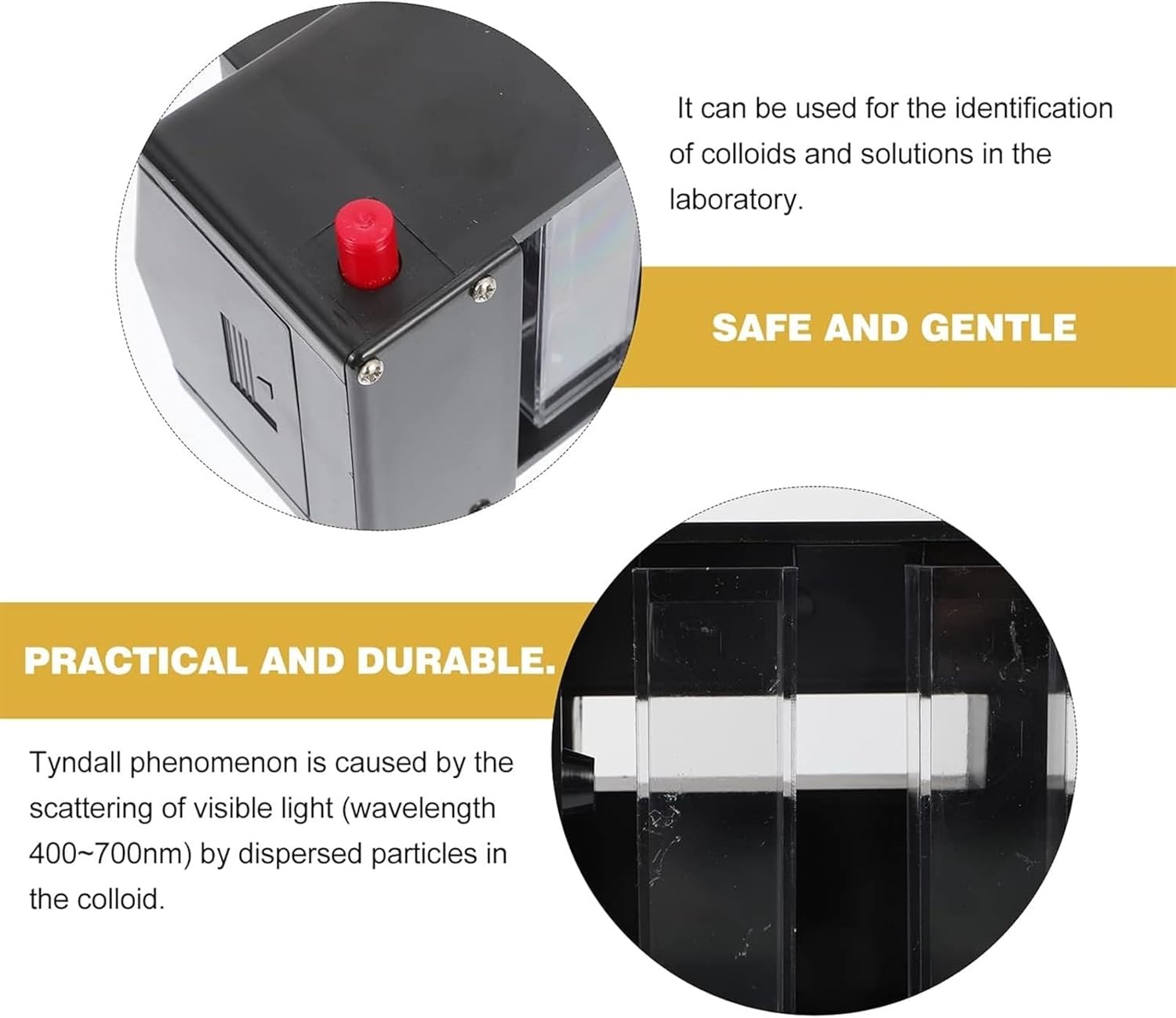 It can be used for the identification of colloids and solutions in the laboratory.

SAFE AND GENTLE

PRACTICAL AND DURABLE.

Tyndall phenomenon is caused by the scattering of visible light (wavelength 400~700nm) by dispersed particles in the colloid.