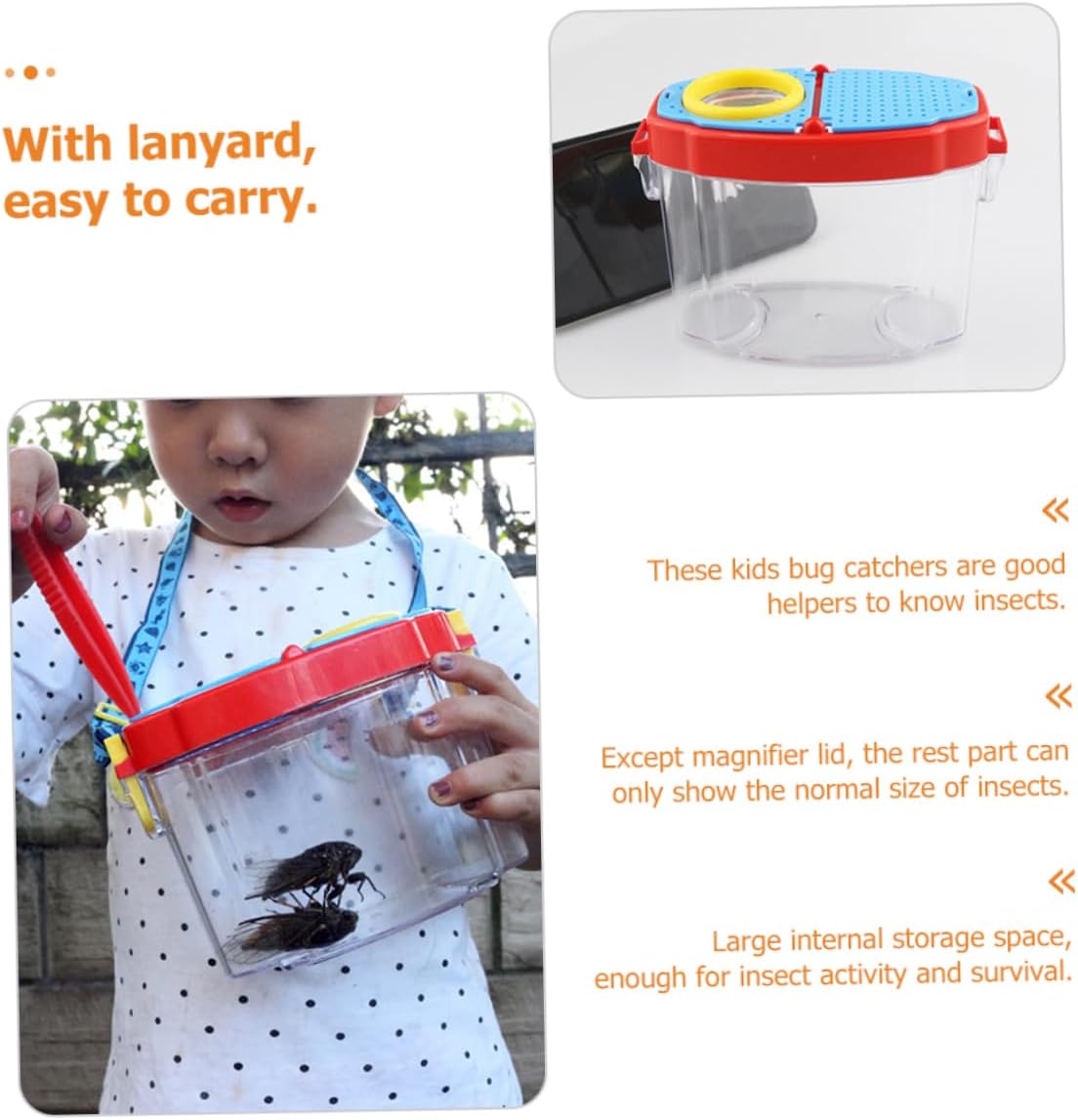 With lanyard, easy to carry.

«

These kids bug catchers are good helpers to know insects.

«

Except magnifier lid, the rest part can only show the normal size of insects.

«

Large internal storage space, enough for insect activity and survival.