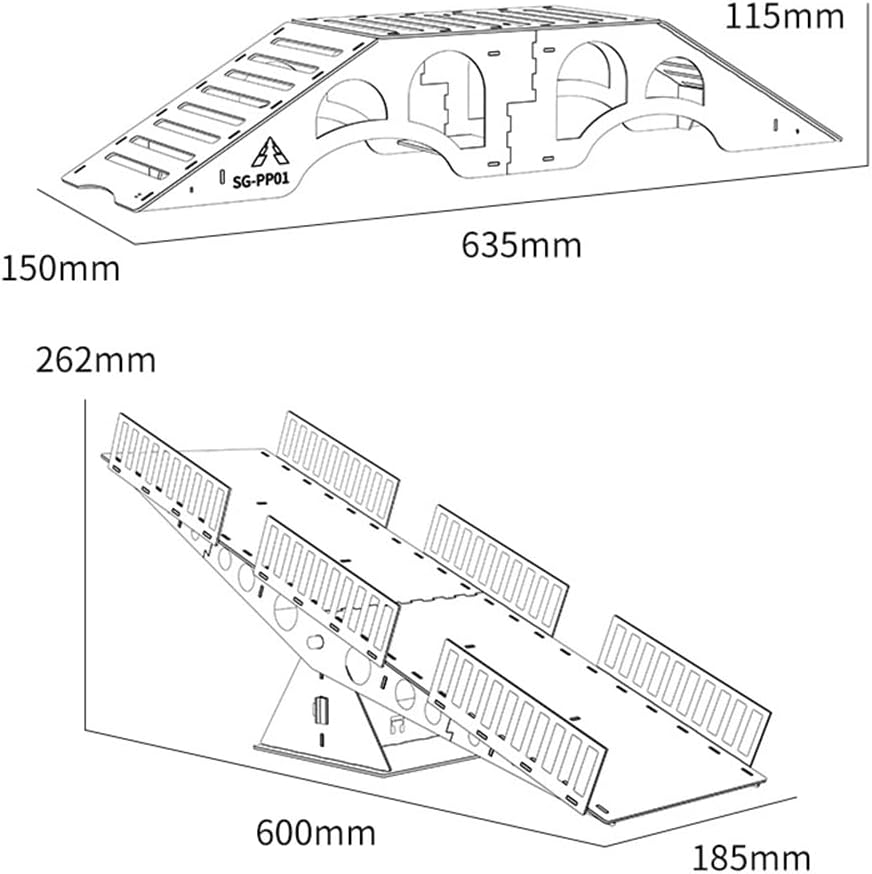 115mm

SG-PP01

635mm

150mm

262mm

600mm

185mm