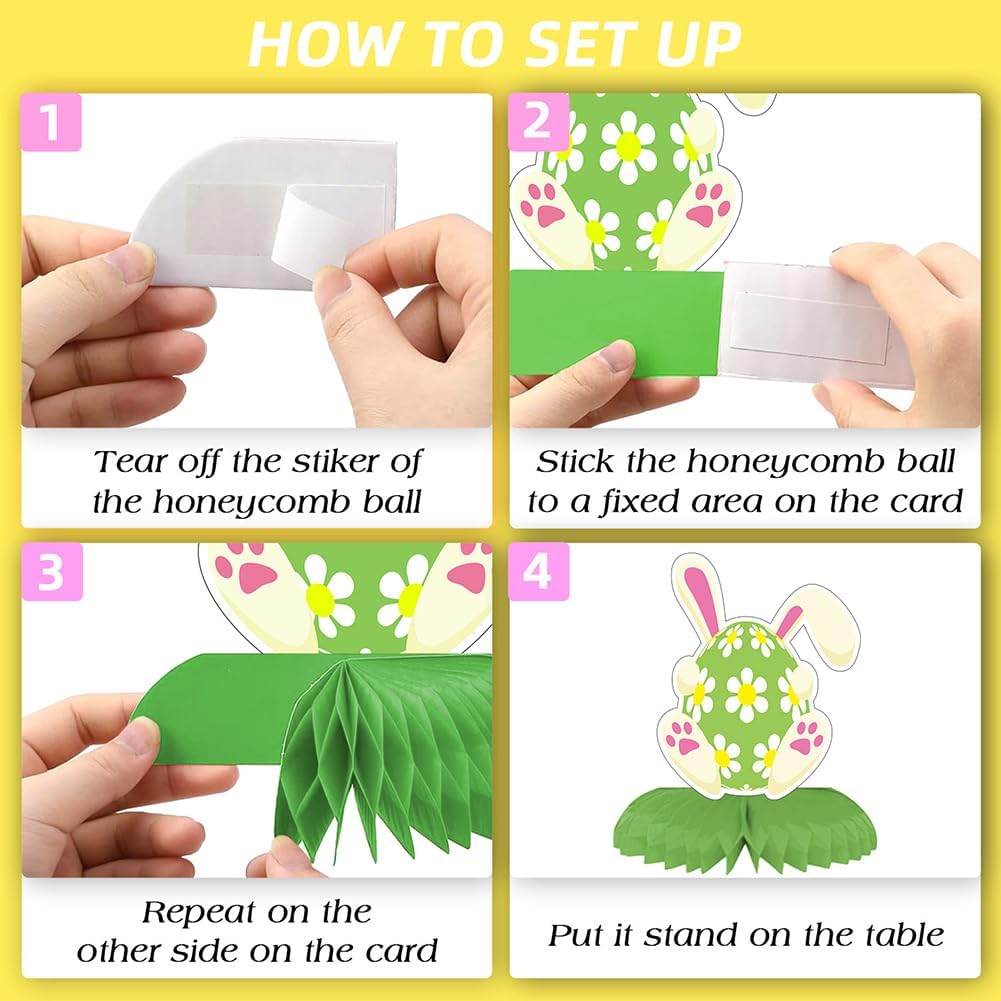 HOW TO SET UP

1

Tear off the stiker of the honeycomb ball

2

Stick the honeycomb ball to a fixed area on the card

3

Repeat on the other side on the card

4

Put it stand on the table