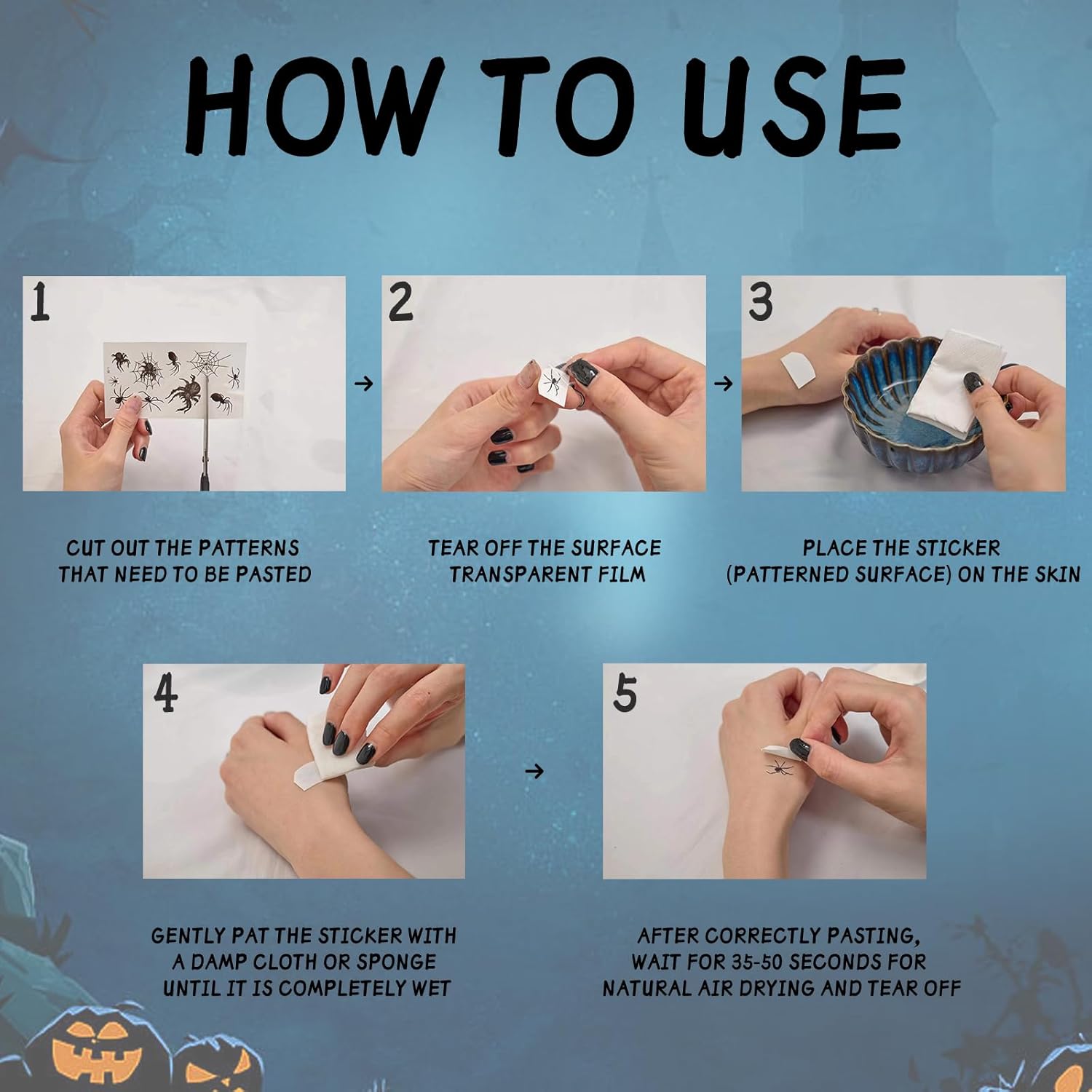 HOW TO USE

1

→

2

→

3

CUT OUT THE PATTERNS THAT NEED TO BE PASTED

TEAR OFF THE SURFACE TRANSPARENT FILM

PLACE THE STICKER (PATTERNED SURFACE) ON THE SKIN

4

→

5

GENTLY PAT THE STICKER WITH A DAMP CLOTH OR SPONGE UNTIL IT IS COMPLETELY WET

AFTER CORRECTLY PASTING, WAIT FOR 35-50 SECONDS FOR NATURAL AIR DRYING AND TEAR OFF