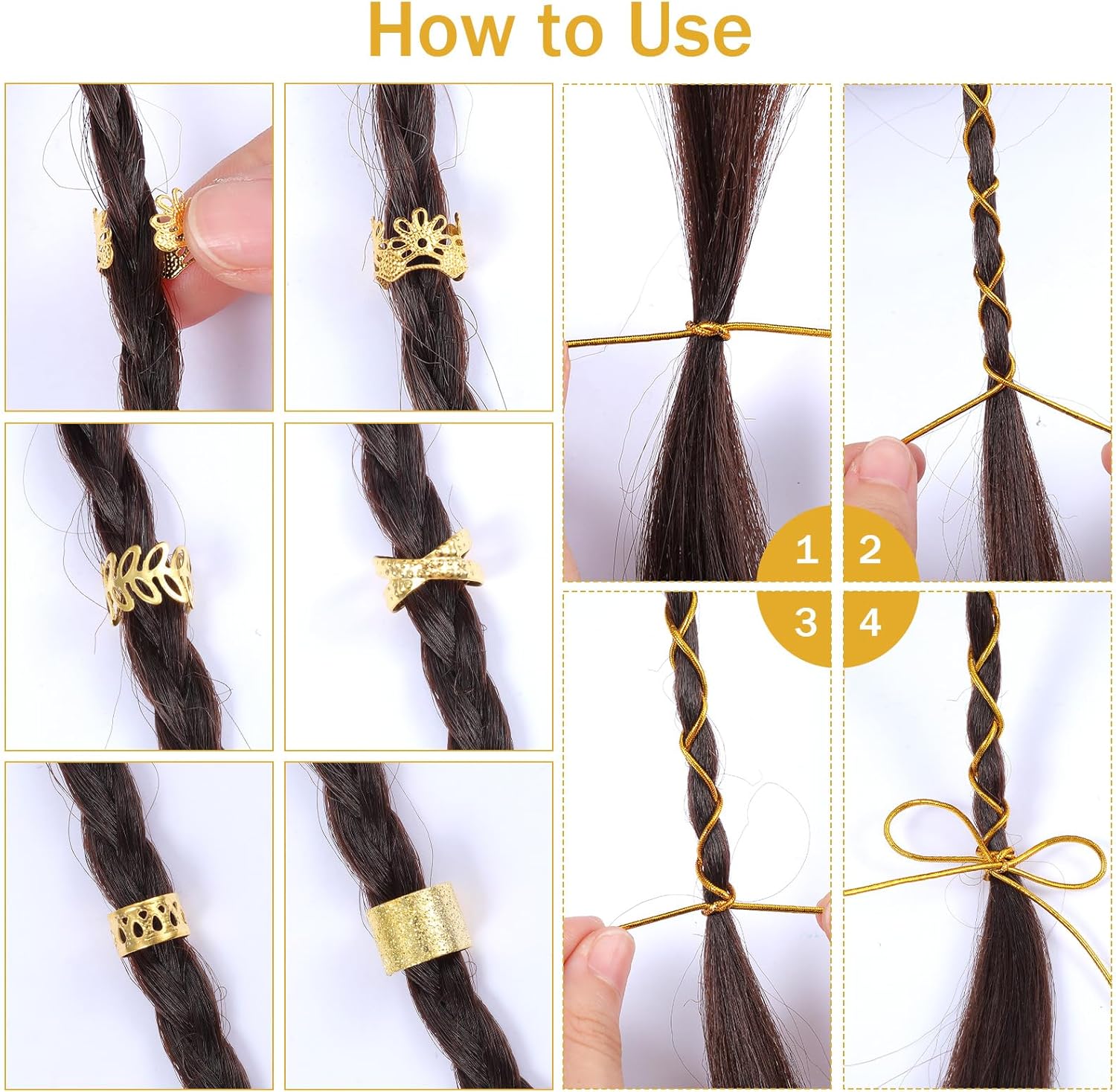 How to Use

1
2
3
4