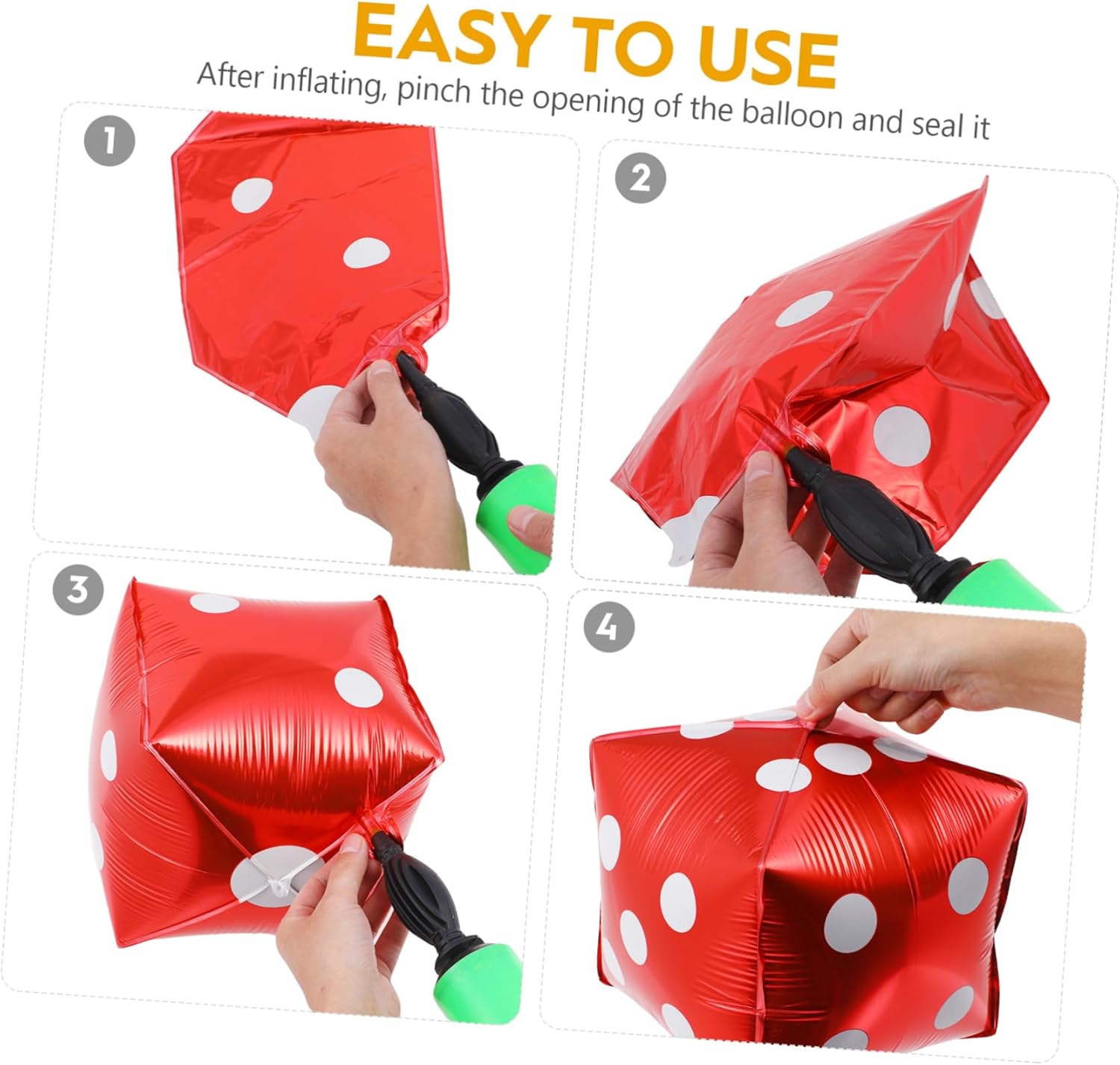 EASY TO USE

After inflating, pinch the opening of the balloon and seal it

1

2

3

4