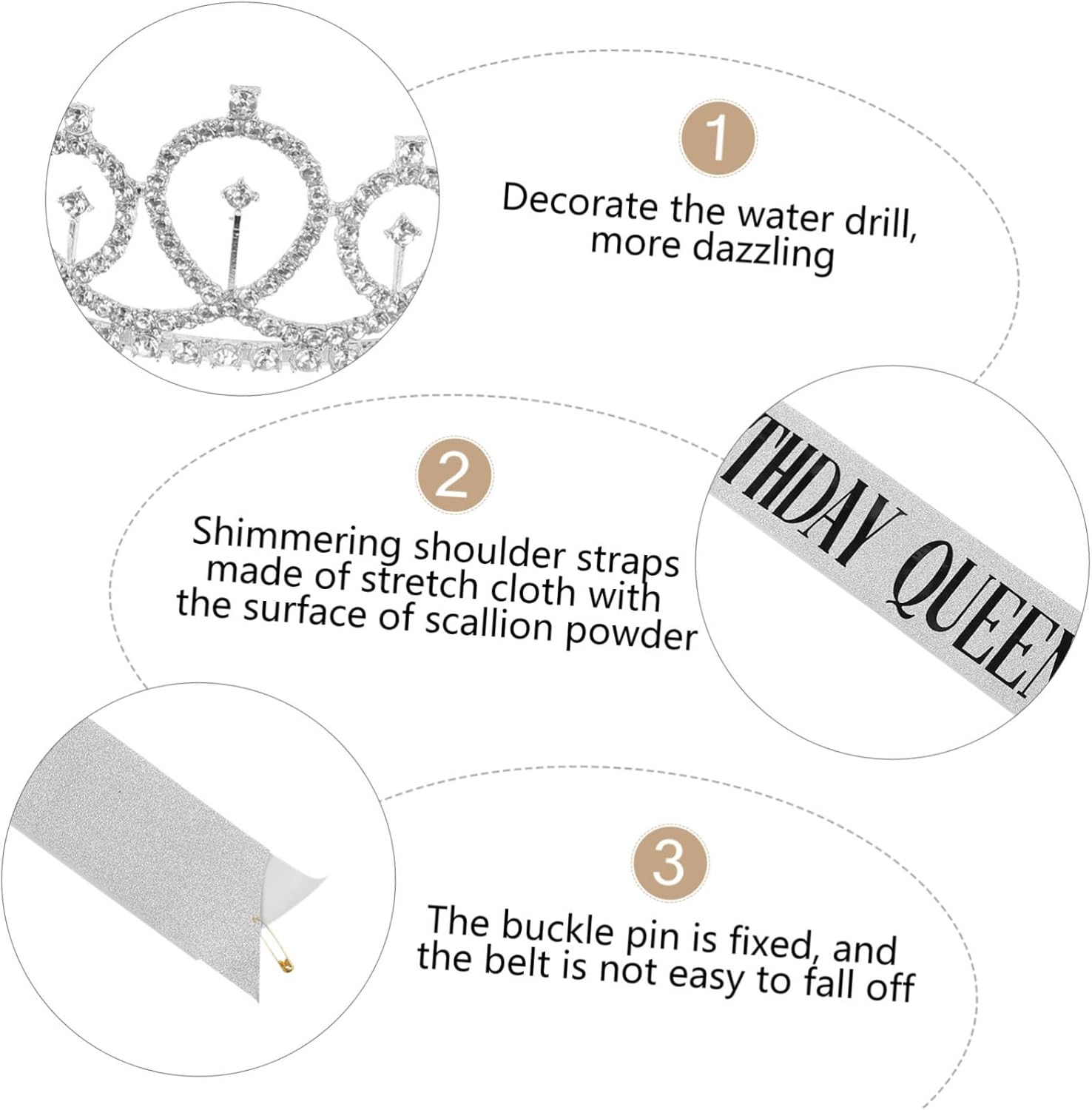 1

Decorate the water drill, more dazzling

2

Shimmering shoulder straps made of stretch cloth with the surface of scallion powder

THDAY QUEEN

3

The buckle pin is fixed, and the belt is not easy to fall off