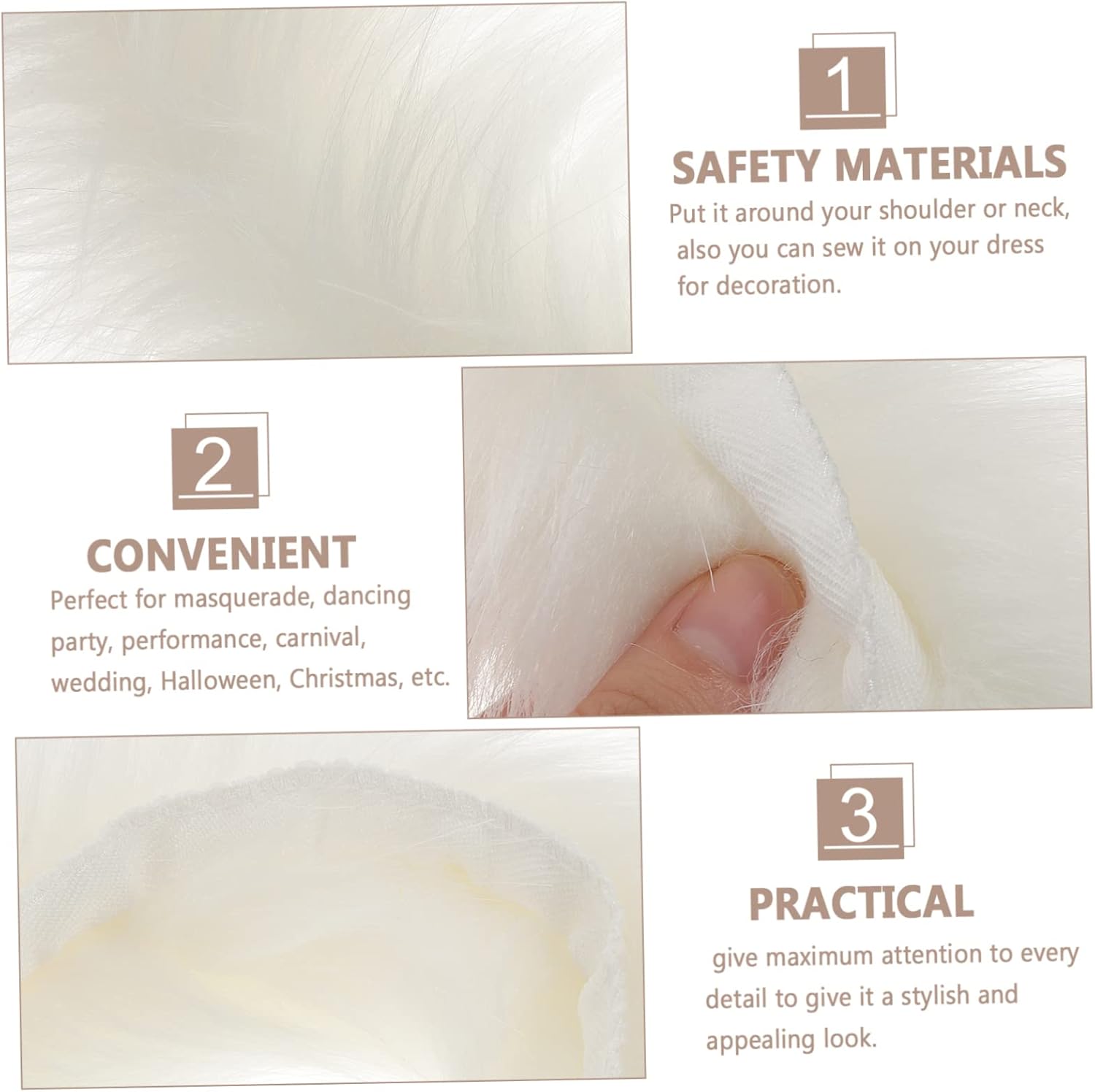 1

SAFETY MATERIALS

Put it around your shoulder or neck, also you can sew it on your dress for decoration.

2

CONVENIENT

Perfect for masquerade, dancing party, performance, carnival, wedding, Halloween, Christmas, etc.

3

PRACTICAL

give maximum attention to every detail to give it a stylish and appealing look.