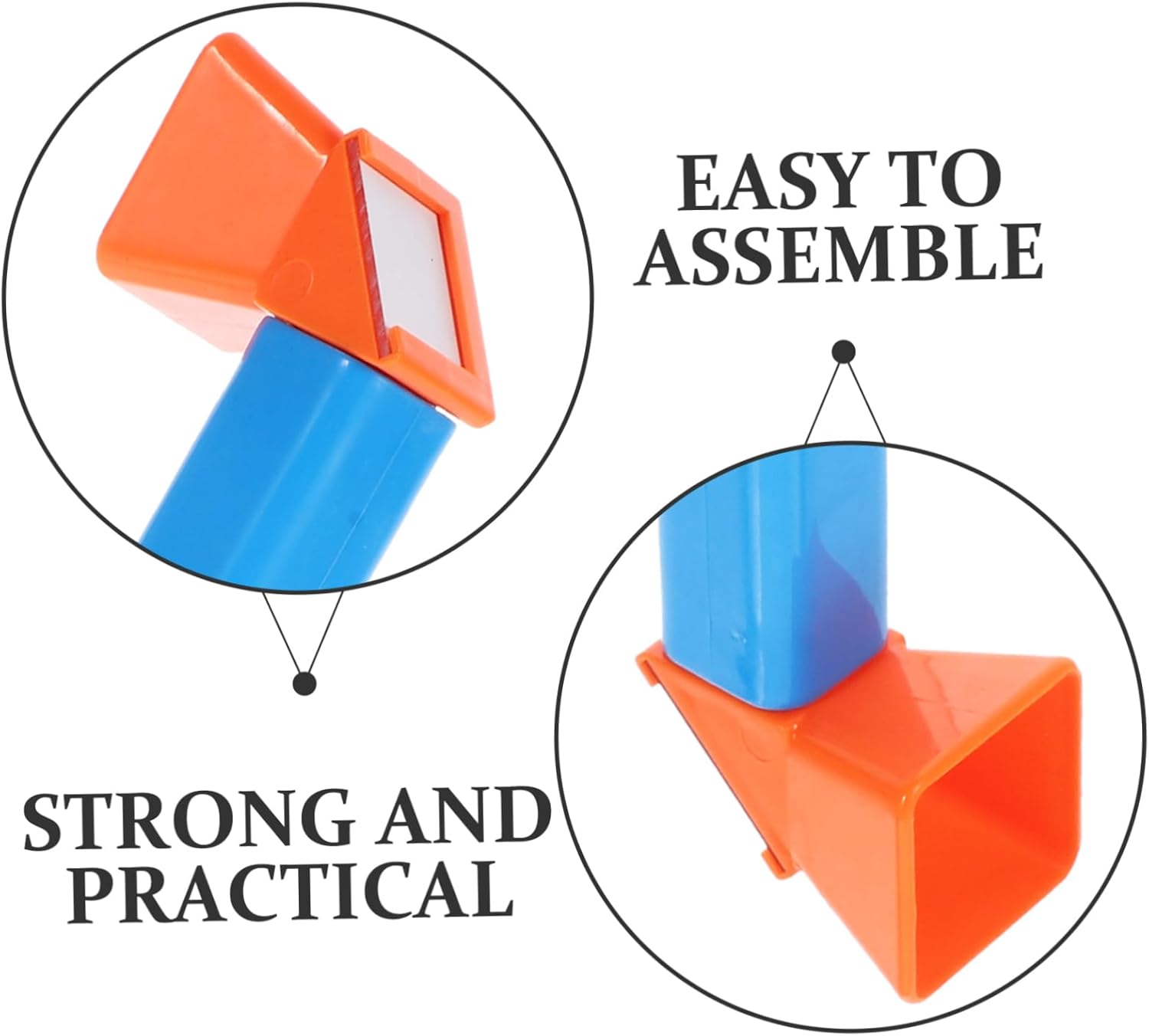 EASY TO ASSEMBLE

STRONG AND PRACTICAL