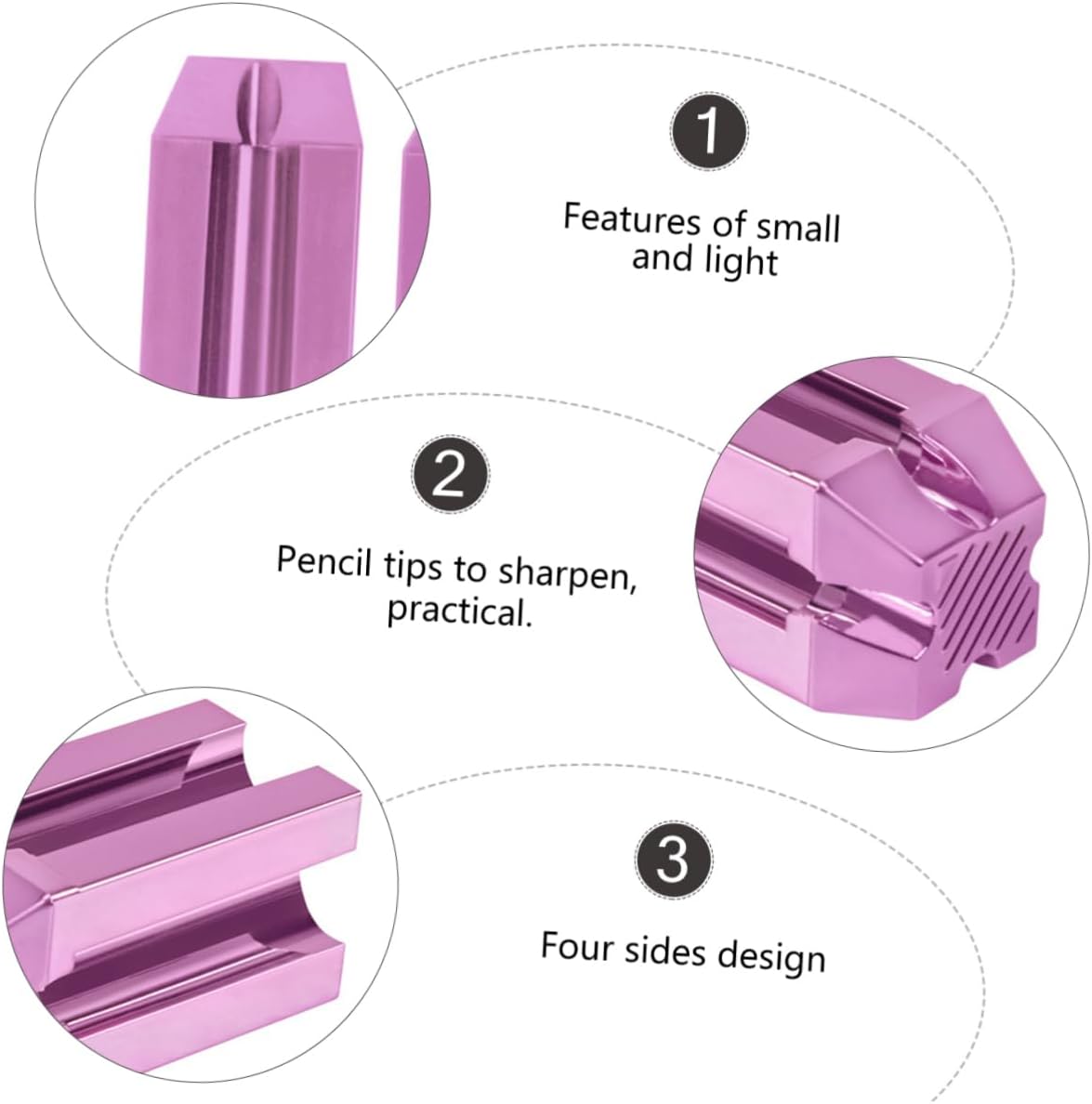 1

Features of small and light

2

Pencil tips to sharpen, practical.

3

Four sides design