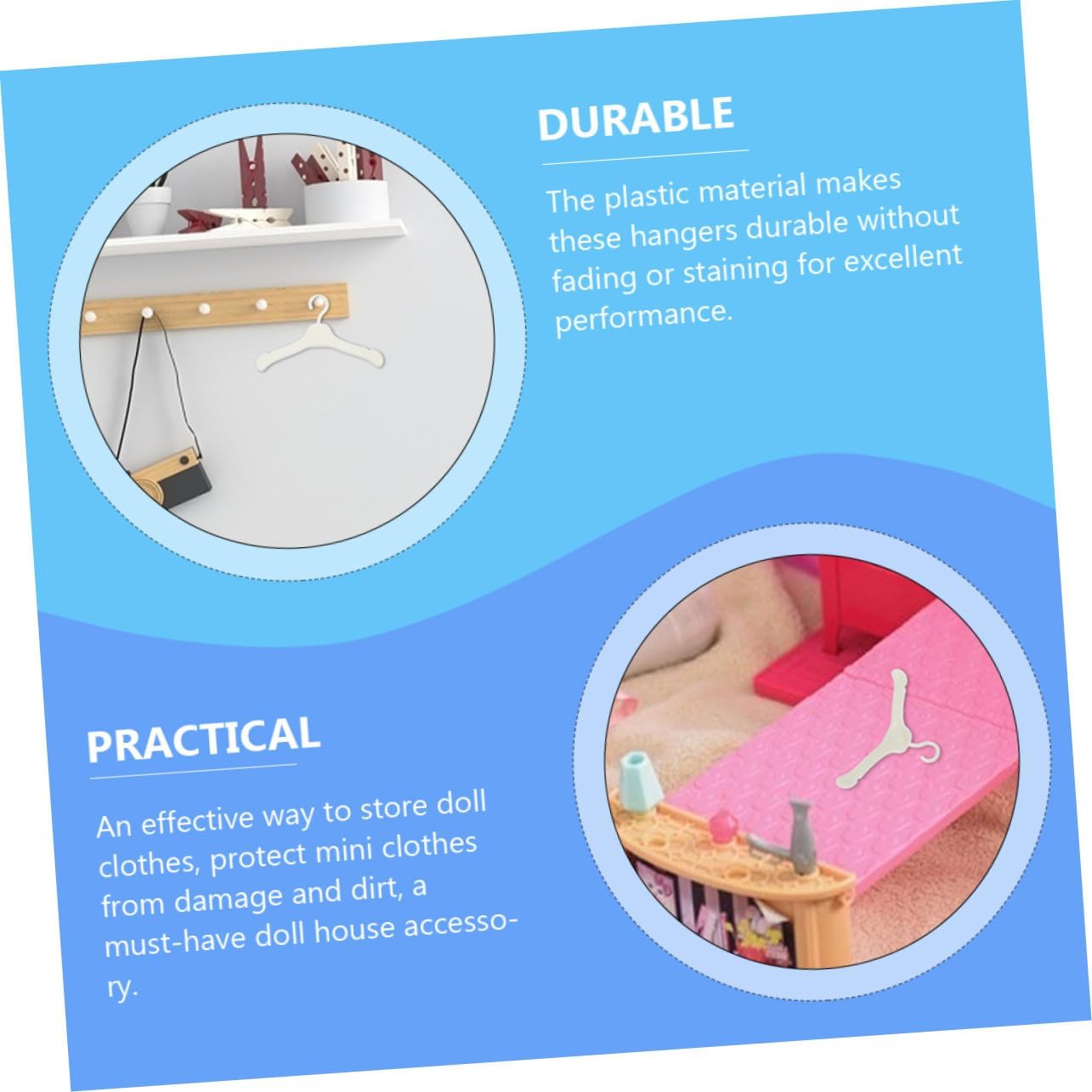 DURABLE

The plastic material makes these hangers durable without fading or staining for excellent performance.

PRACTICAL

An effective way to store doll clothes, protect mini clothes from damage and dirt, a must-have doll house accessory.