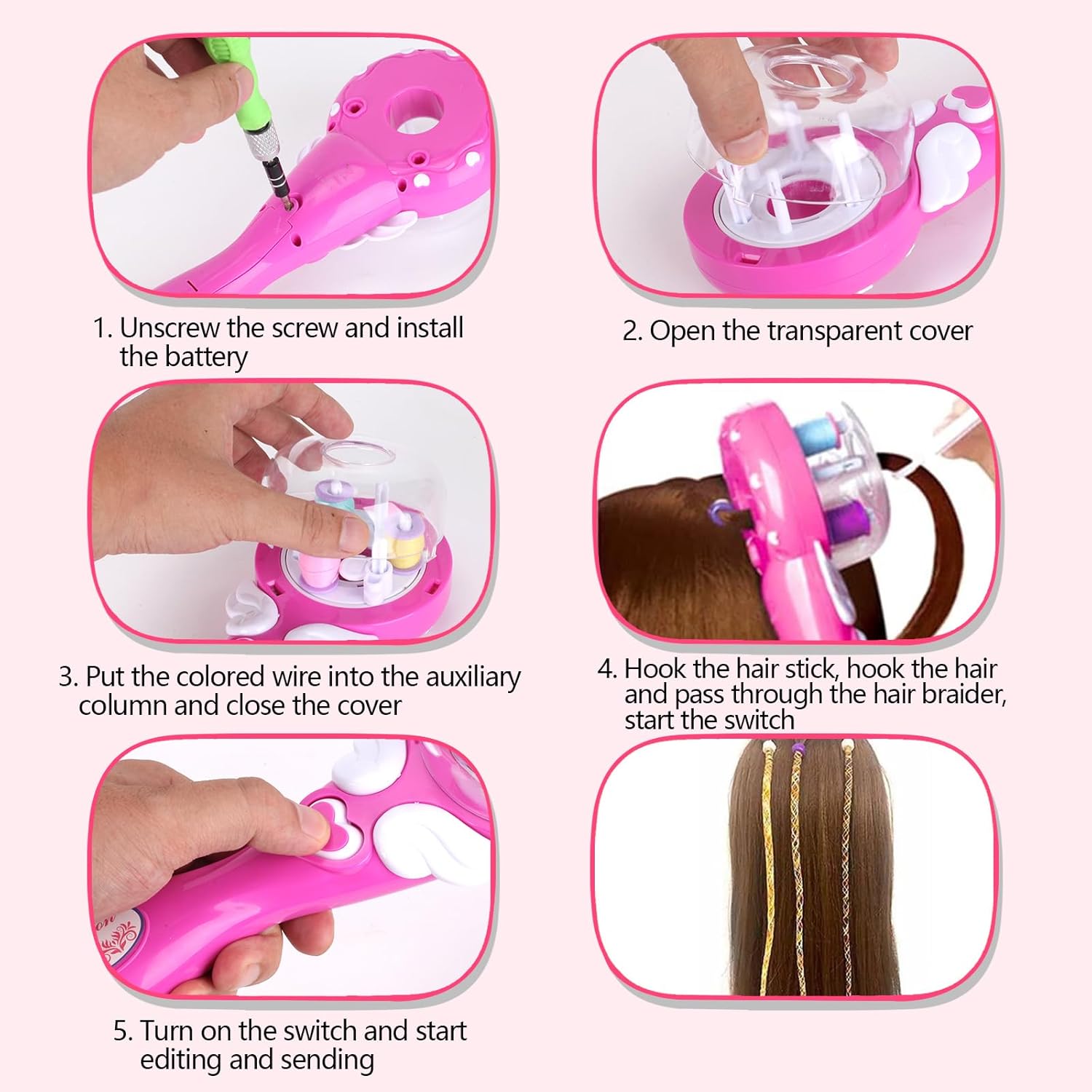 1. Unscrew the screw and install the battery

2. Open the transparent cover

3. Put the colored wire into the auxiliary column and close the cover

4. Hook the hair stick, hook the hair and pass through the hair braider, start the switch

5. Turn on the switch and start editing and sending