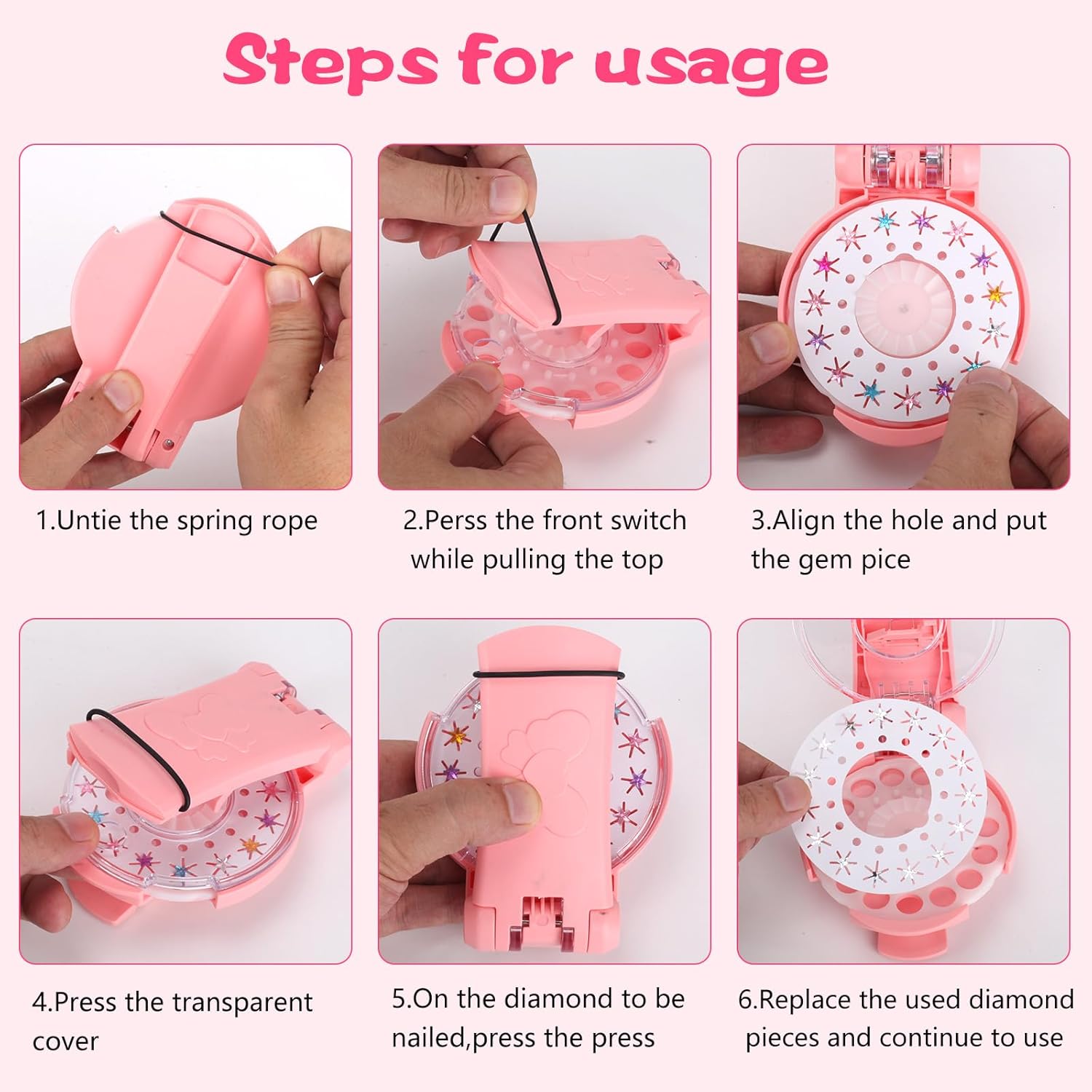 Steps for usage

1.Untie the spring rope

2.Perss the front switch while pulling the top

3.Align the hole and put the gem pice

4.Press the transparent cover

5.On the diamond to be nailed,press the press

6.Replace the used diamond pieces and continue to use