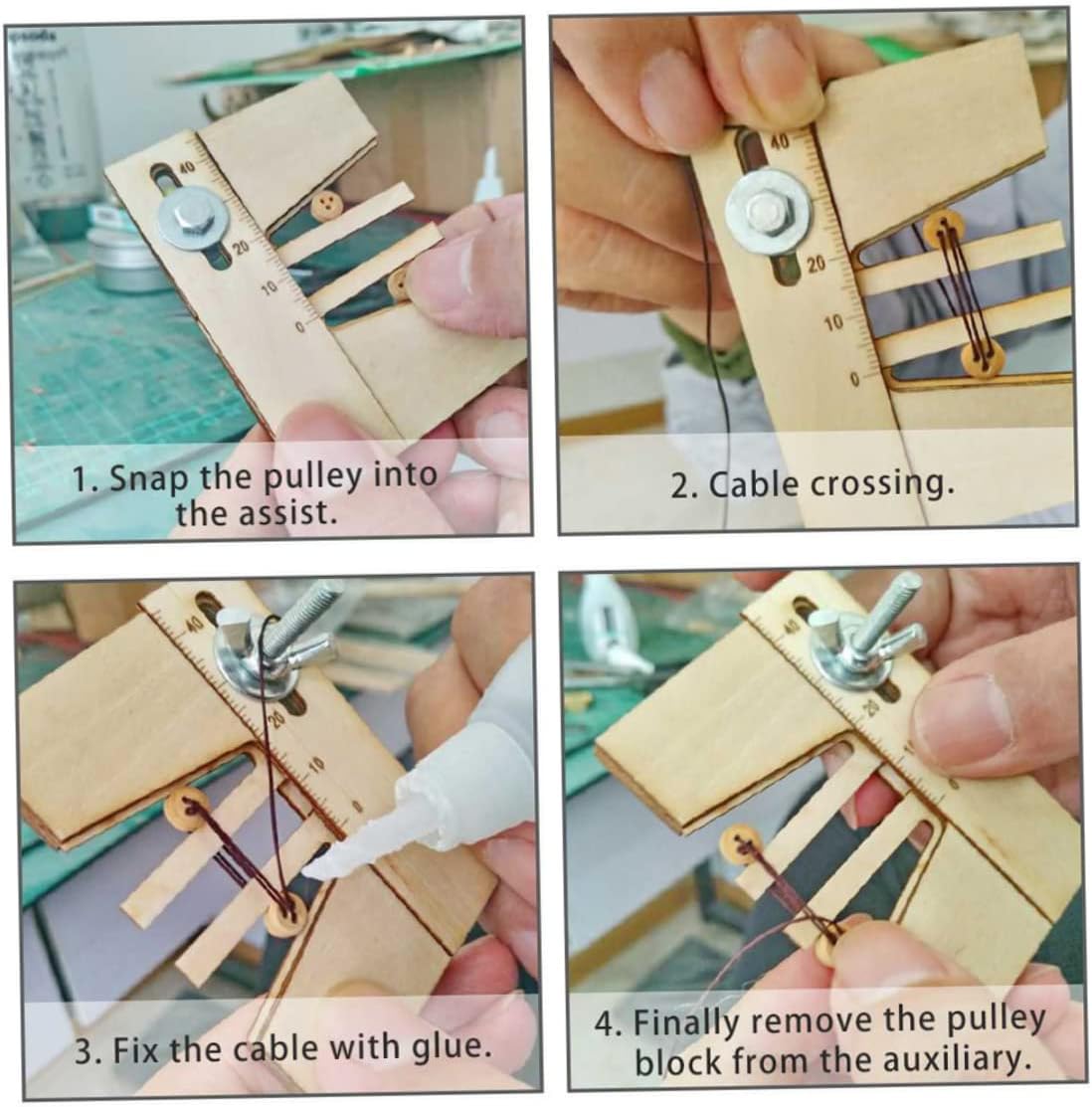 40
20
10
0

1. Snap the pulley into the assist.

40
20
10
0

2. Cable crossing.

40
20
10
0

3. Fix the cable with glue.

40
20

4. Finally remove the pulley block from the auxiliary.