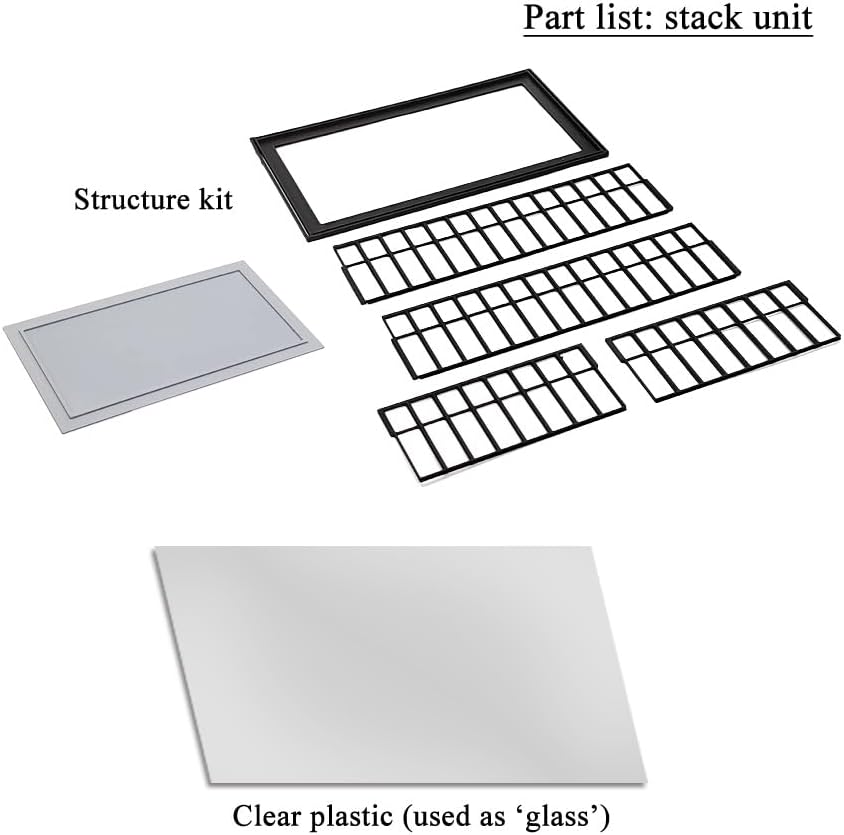 Part list: stack unit

Structure kit

Clear plastic (used as ‘glass’)