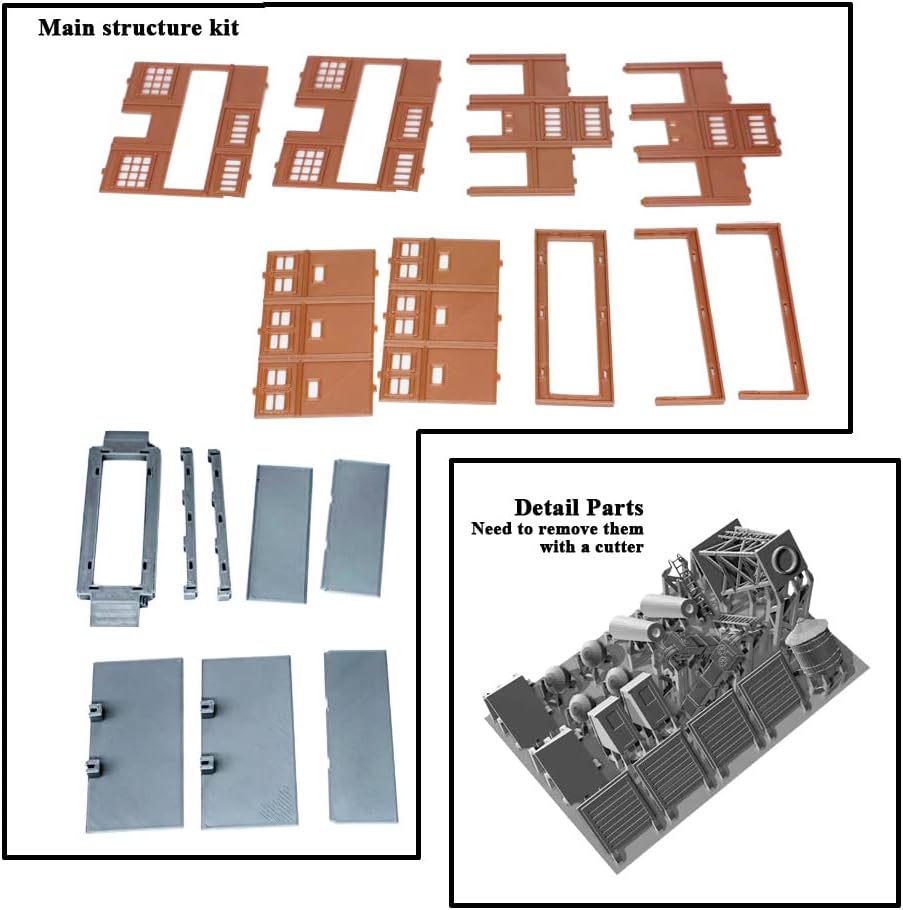 Main structure kit

Detail Parts
Need to remove them with a cutter