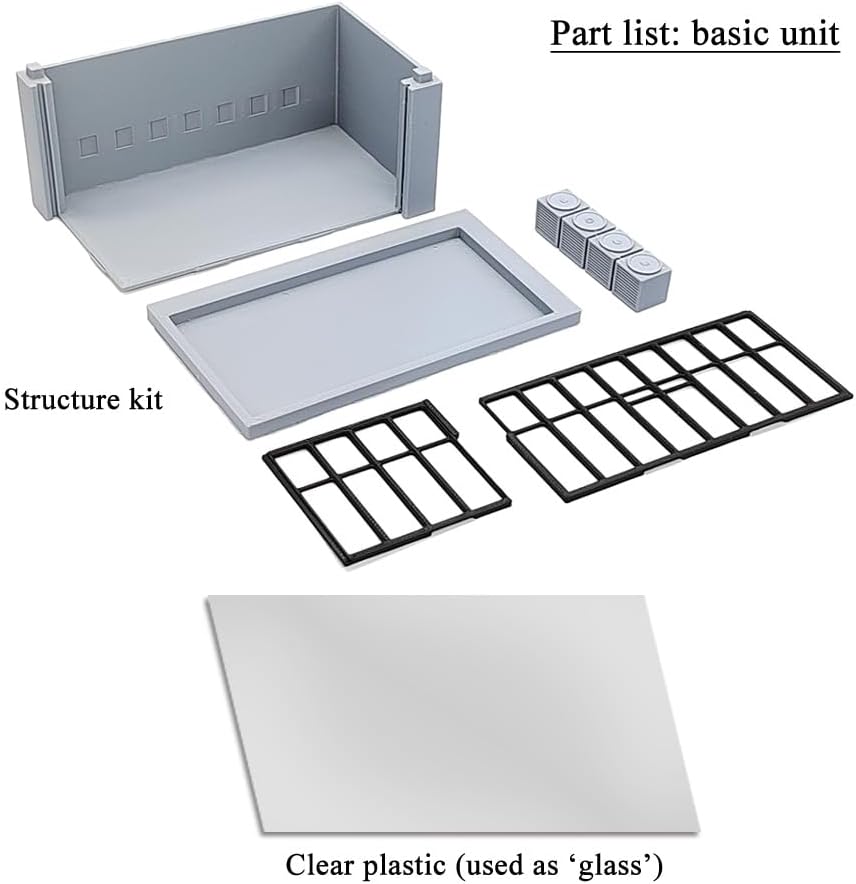 Part list: basic unit

Structure kit

Clear plastic (used as ‘glass’)