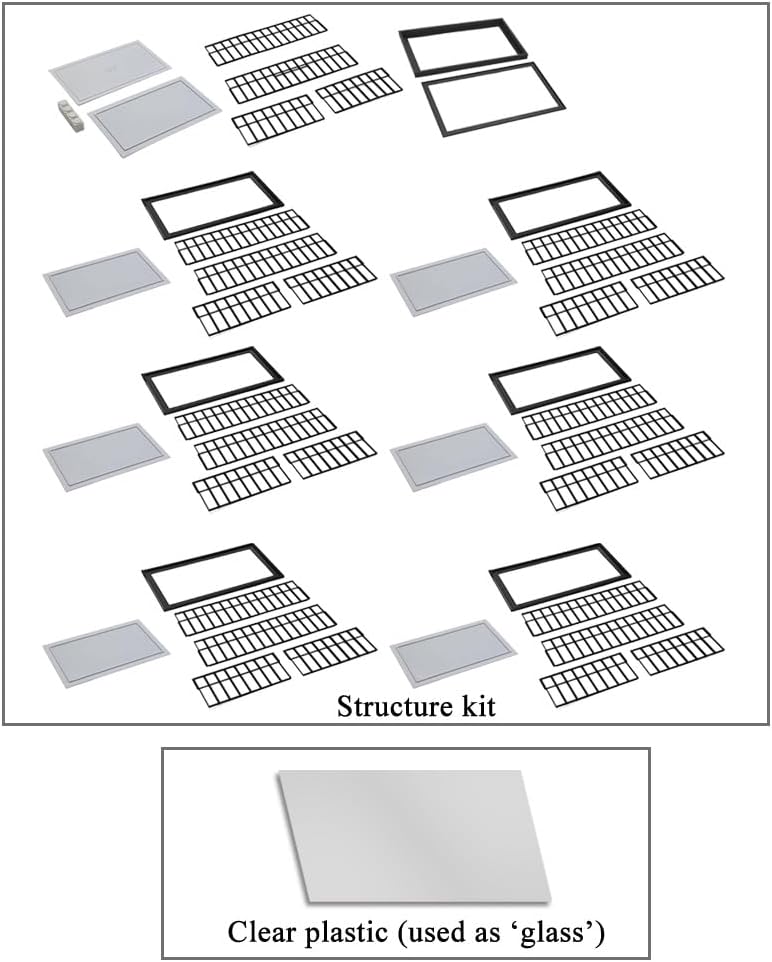 Structure kit

Clear plastic (used as ‘glass’)