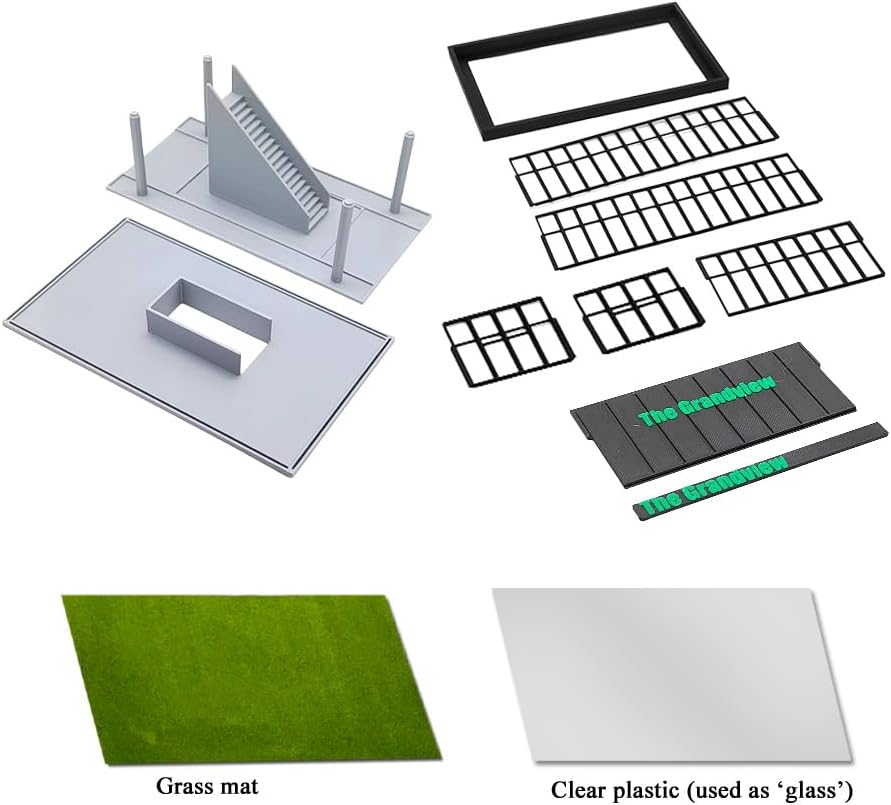 The Grandview

The Grandview

Grass mat

Clear plastic (used as ‘glass’)