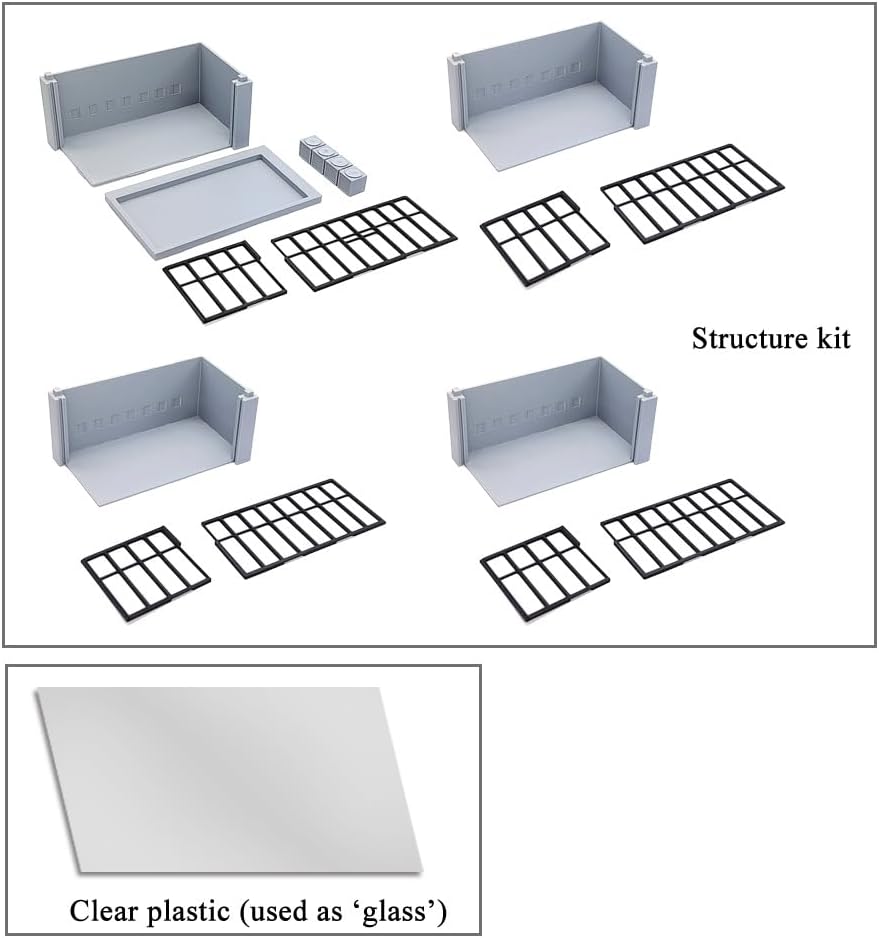 Structure kit

Clear plastic (used as ‘glass’)