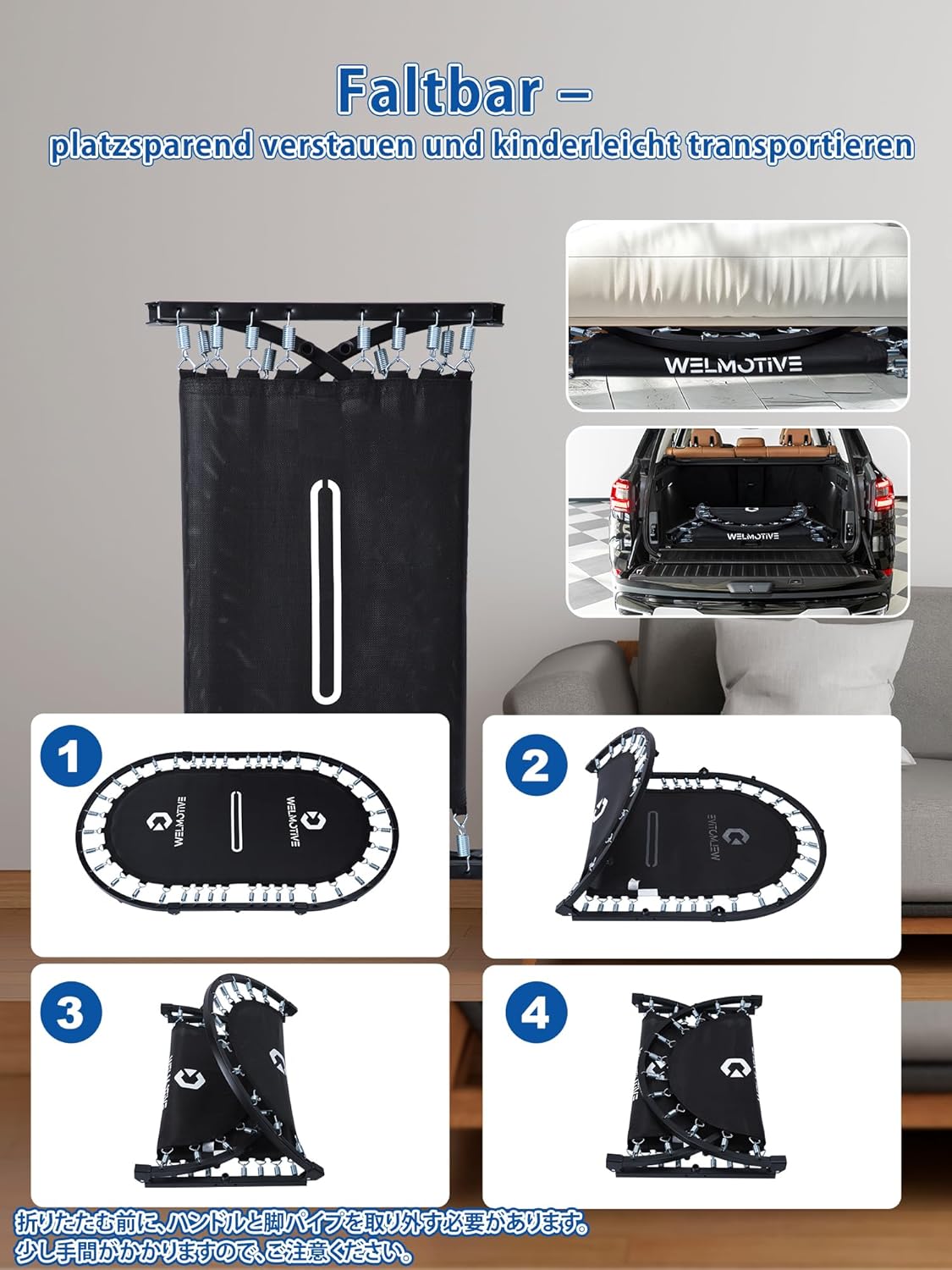 Faltbar –
platzsparend verstauen und kinderleicht transportieren

WELMOTIVE

WELMOTIVE

1

WELMOTIVE

WELMOTIVE

2

WELMOTIVE

3

4

折りたたむ前に、ハンドルと脚パイプを取り外す必要があります。
少し手間がかかりますので、ご注意ください。