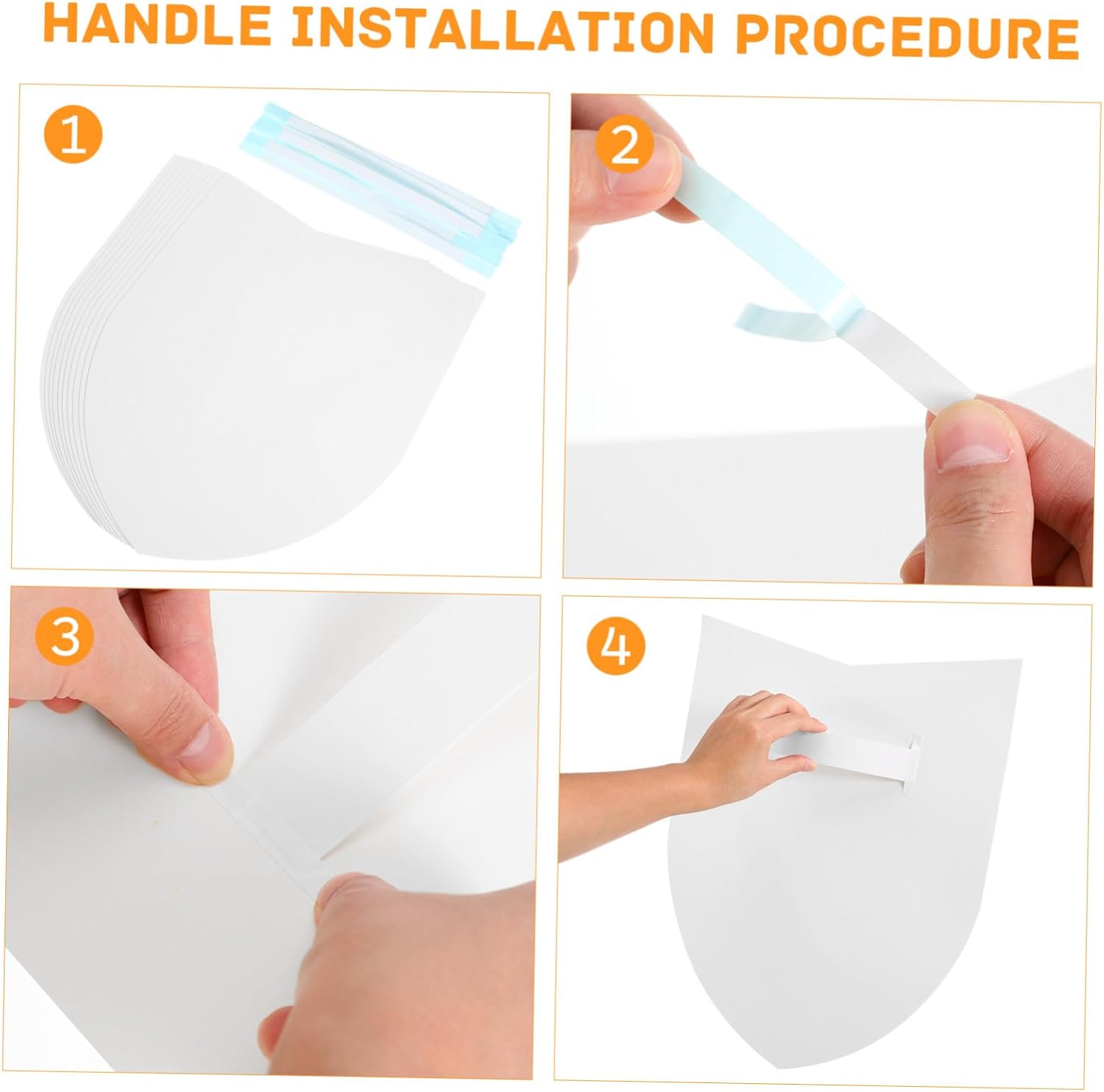 HANDLE INSTALLATION PROCEDURE

1

2

3

4