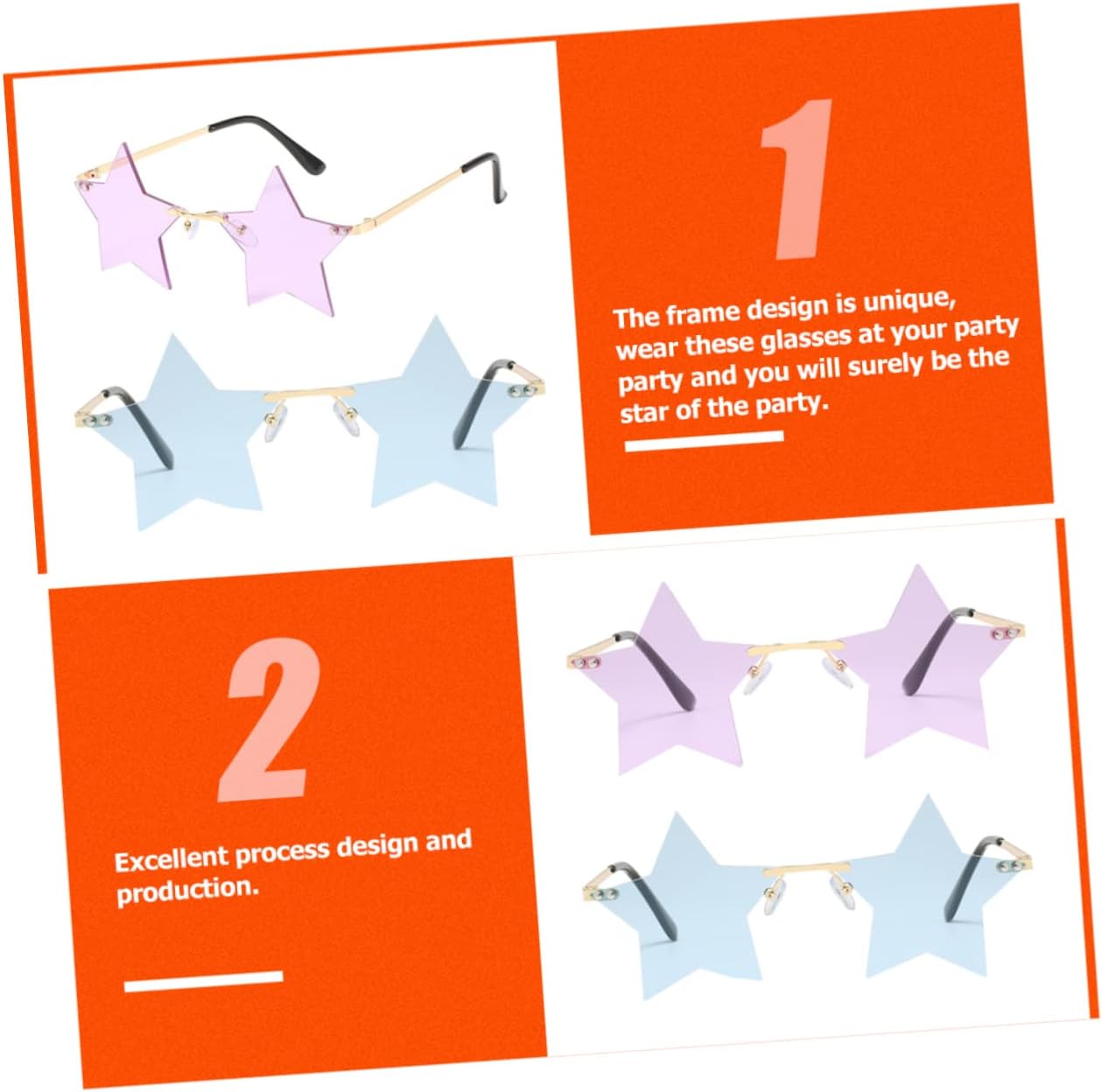 1

The frame design is unique, wear these glasses at your party party and you will surely be the star of the party.

2

Excellent process design and production.