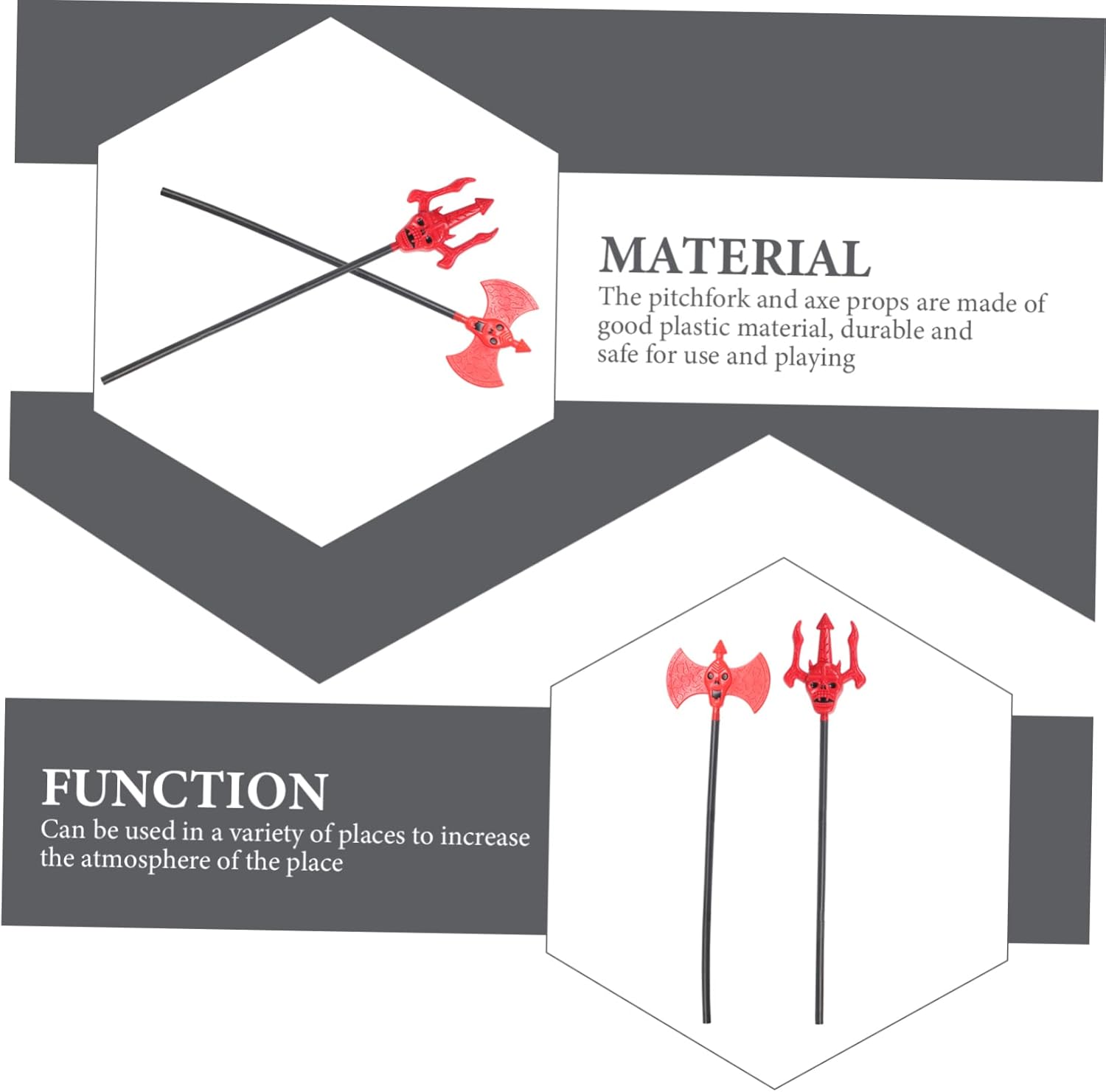 MATERIAL
The pitchfork and axe props are made of good plastic material, durable and safe for use and playing

FUNCTION
Can be used in a variety of places to increase the atmosphere of the place