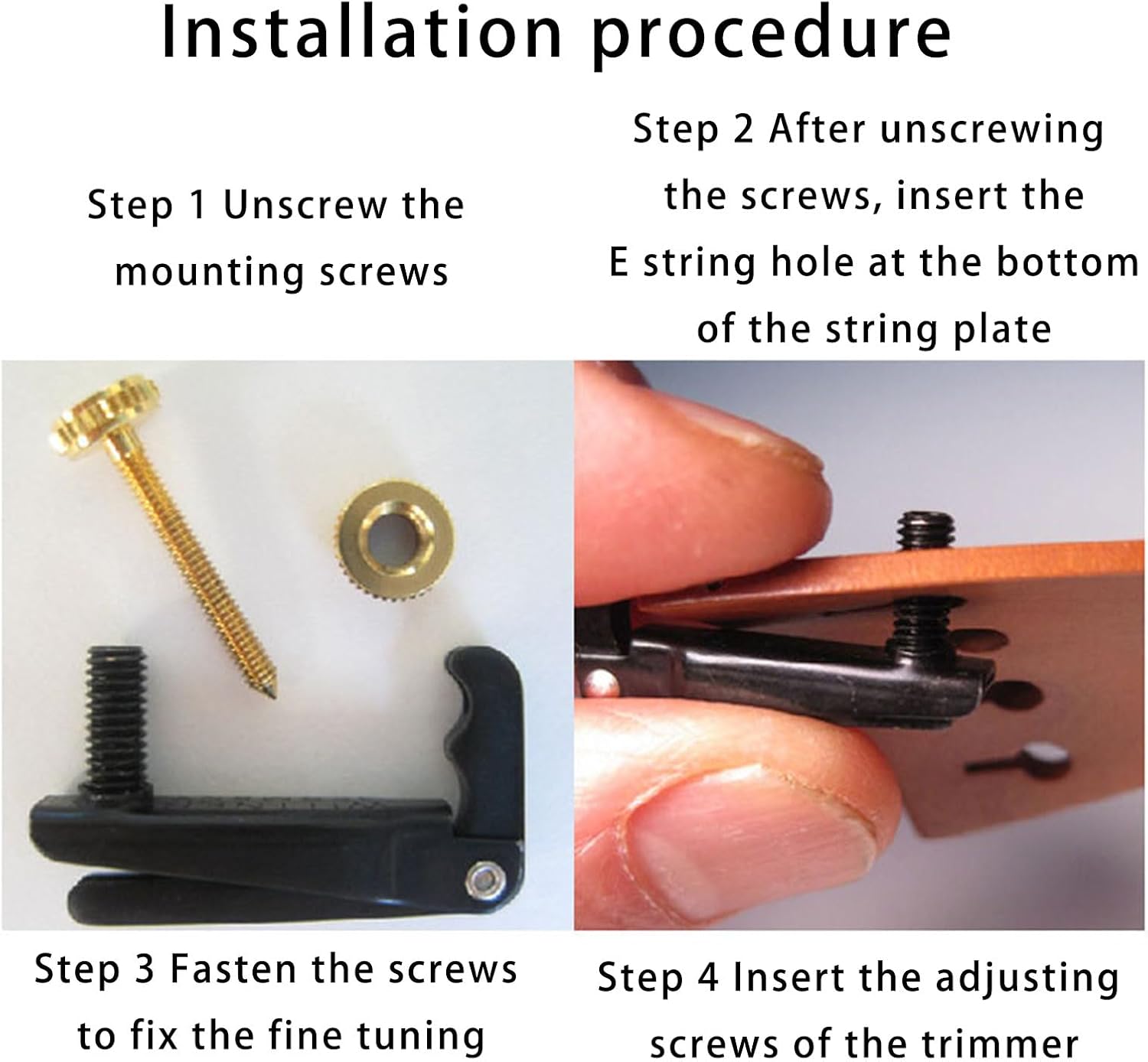 Installation procedure

Step 1 Unscrew the mounting screws

Step 2 After unscrewing the screws, insert the E string hole at the bottom of the string plate

Step 3 Fasten the screws to fix the fine tuning

Step 4 Insert the adjusting screws of the trimmer