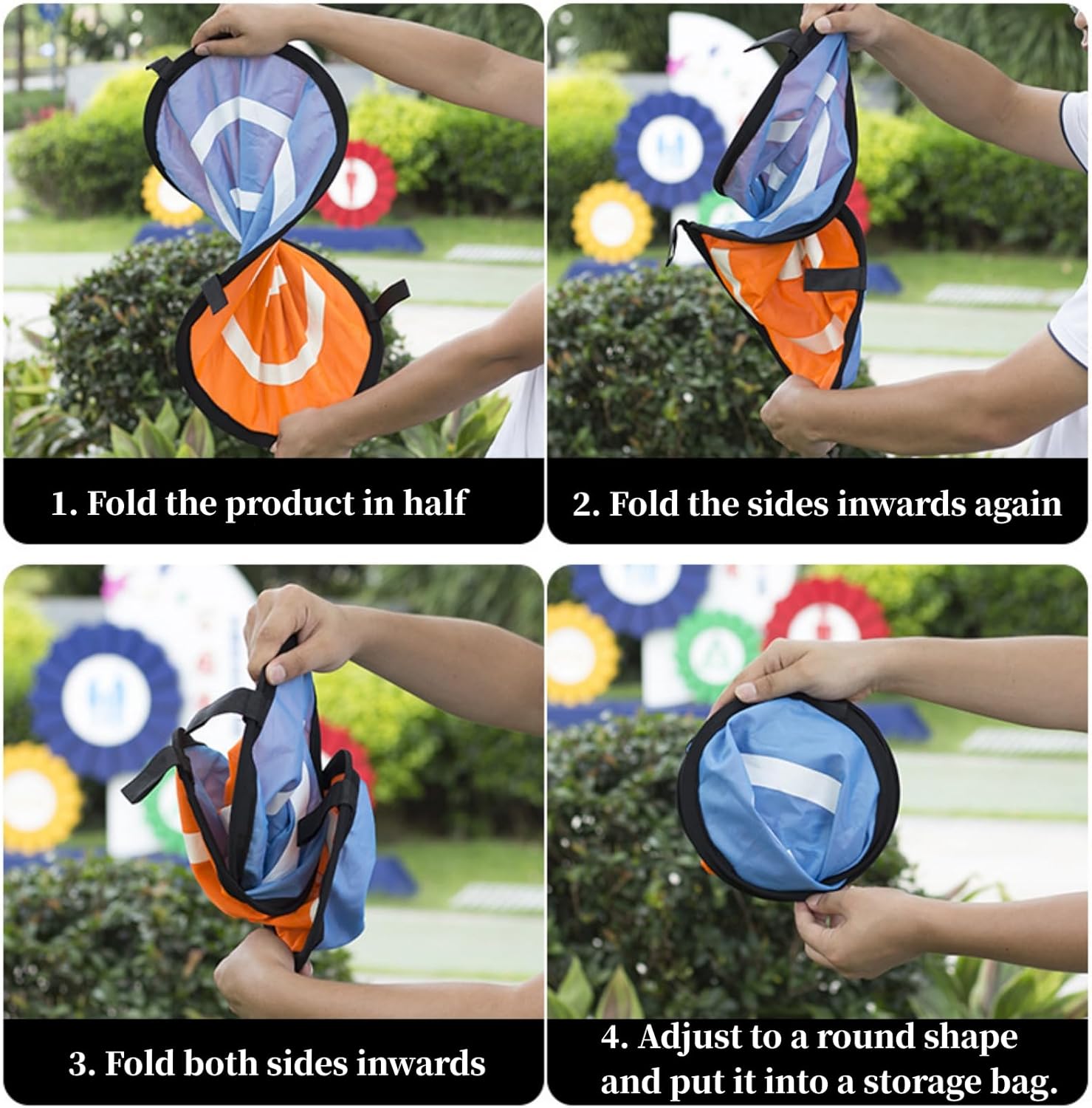 1. Fold the product in half

2. Fold the sides inwards again

3. Fold both sides inwards

4. Adjust to a round shape and put it into a storage bag.