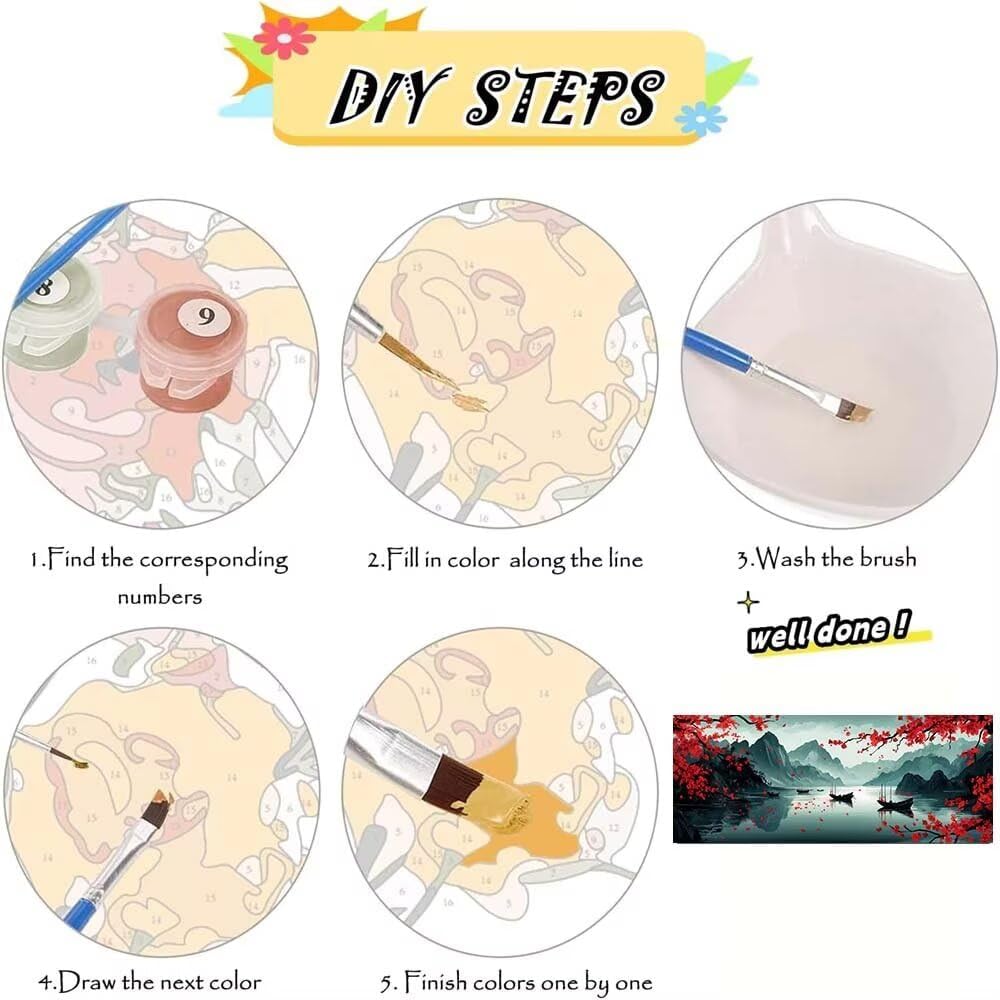 DIY STEPS

8

9

1.Find the corresponding numbers

2.Fill in color along the line

3.Wash the brush

well done !

4.Draw the next color

5. Finish colors one by one