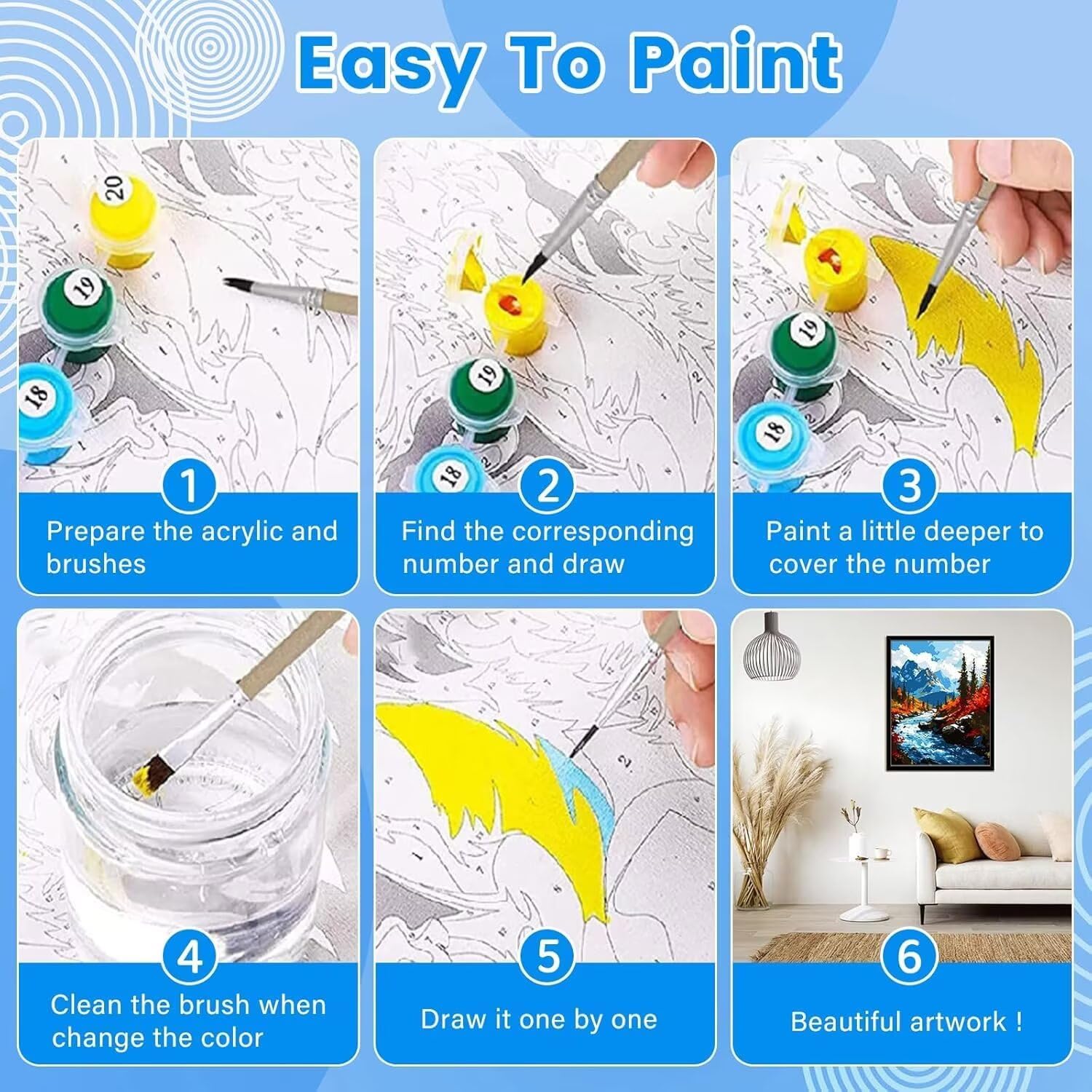 Easy To Paint

20
19
18
1
Prepare the acrylic and brushes

19
18
2
Find the corresponding number and draw

19
18
3
Paint a little deeper to cover the number

4
Clean the brush when change the color

5
Draw it one by one

6
Beautiful artwork !