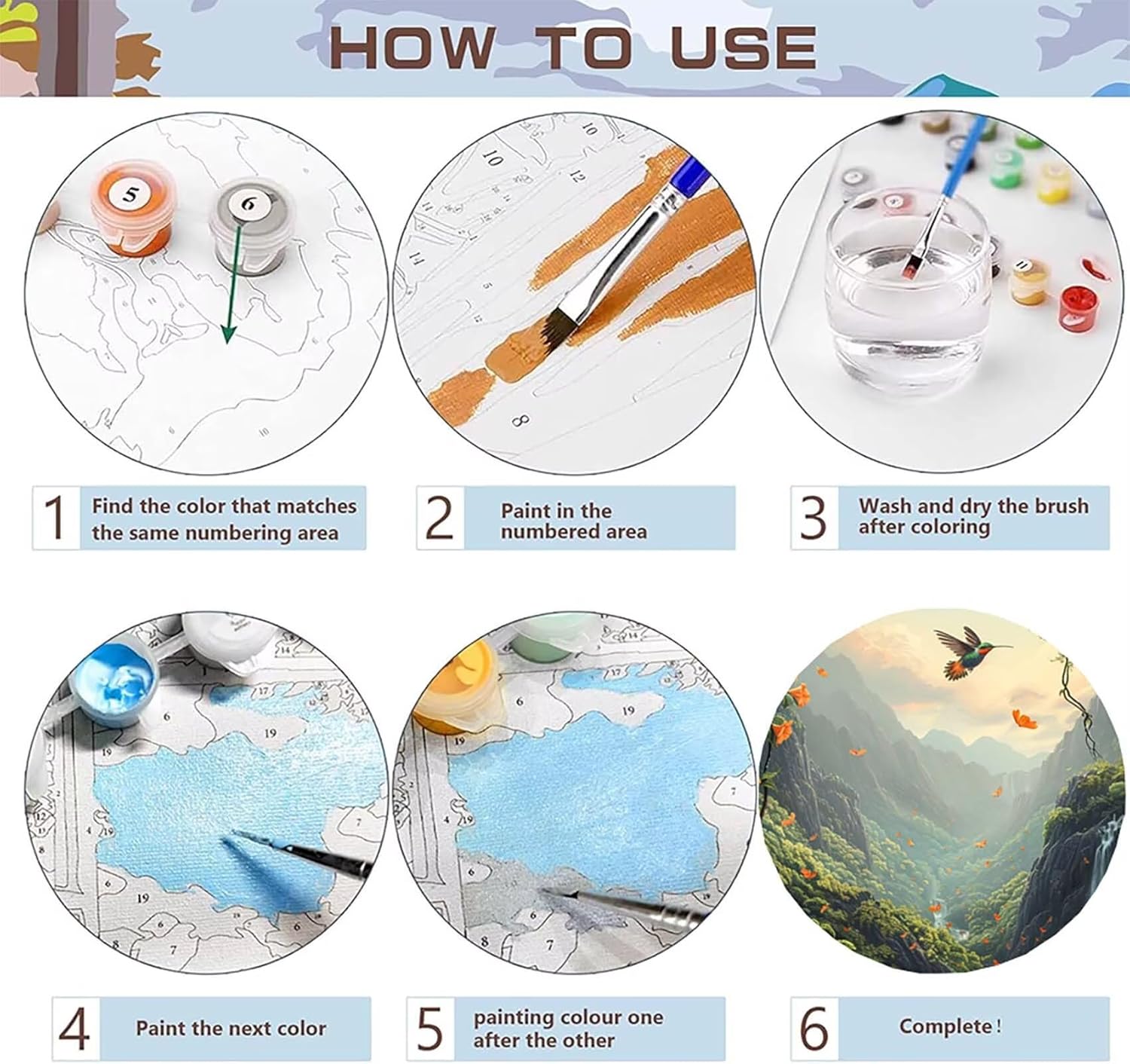 HOW TO USE

1 Find the color that matches the same numbering area

2 Paint in the numbered area

3 Wash and dry the brush after coloring

4 Paint the next color

5 painting colour one after the other

6 Complete !