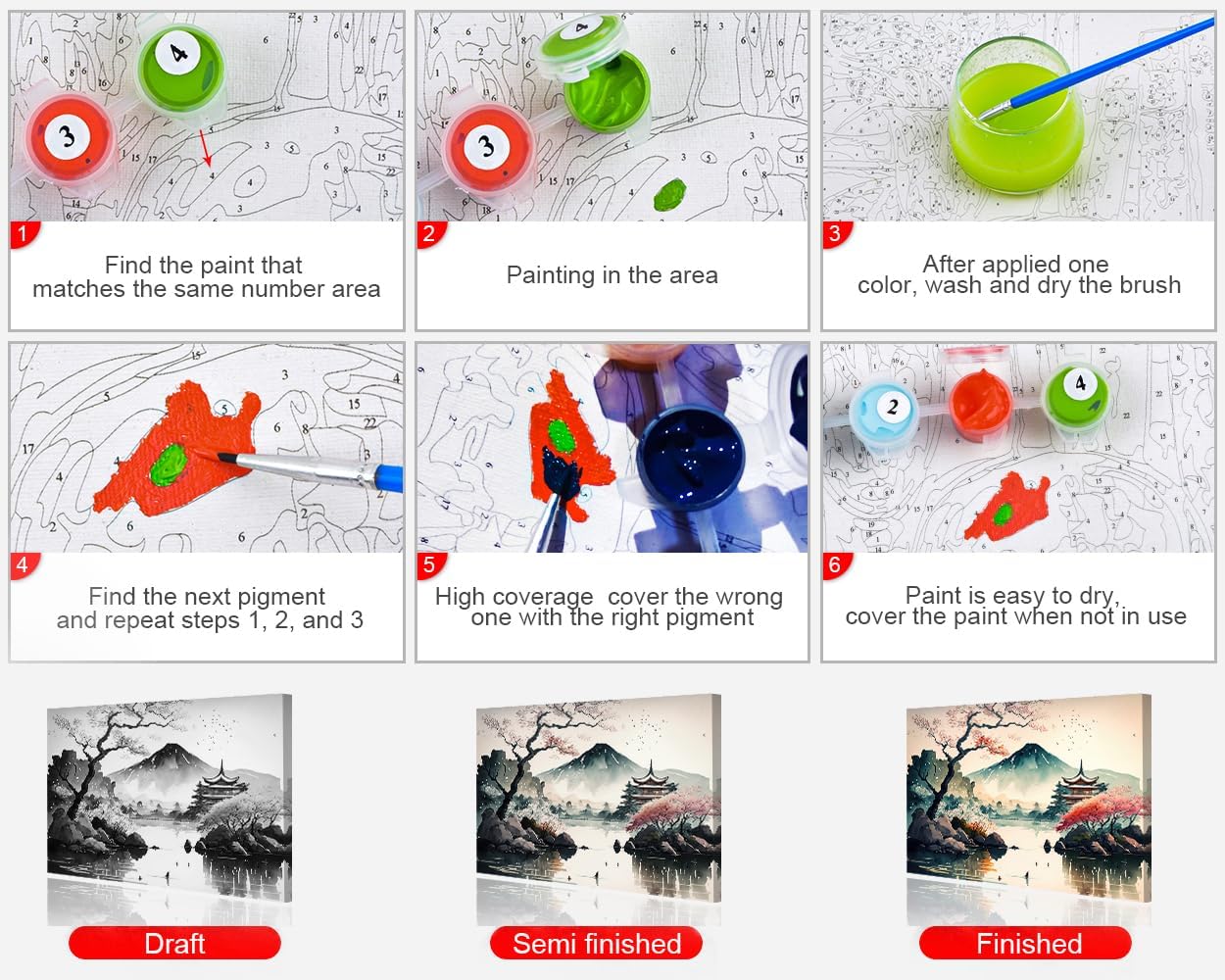 1
Find the paint that matches the same number area

2
Painting in the area

3
After applied one color, wash and dry the brush

4
Find the next pigment and repeat steps 1, 2, and 3

5
High coverage cover the wrong one with the right pigment

6
Paint is easy to dry, cover the paint when not in use

Draft

Semi finished

Finished