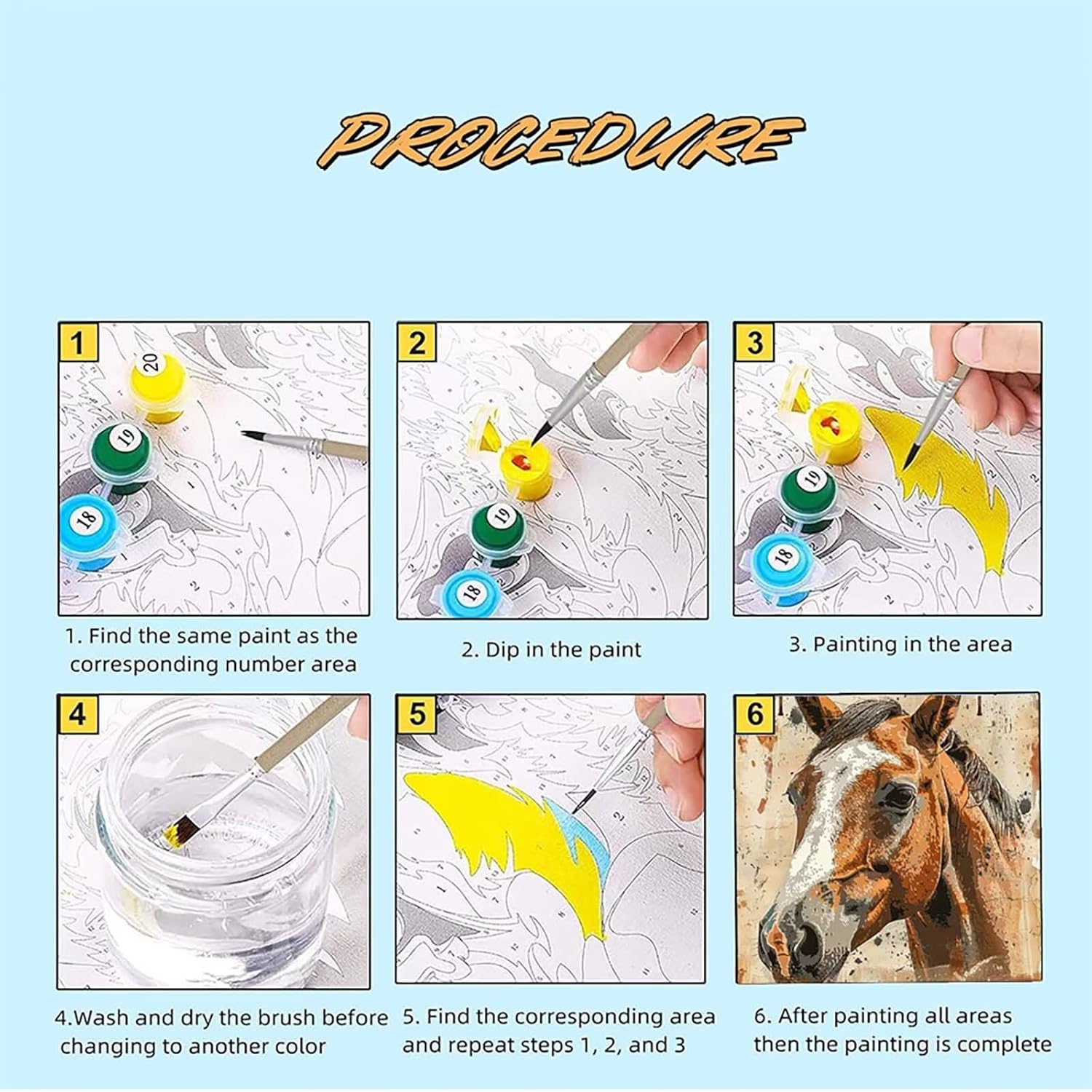 PROCEDURE

1

20

19

18

1. Find the same paint as the corresponding number area

2

19

18

2. Dip in the paint

3

19

18

3. Painting in the area

4

4.Wash and dry the brush before changing to another color

5

5. Find the corresponding area and repeat steps 1, 2, and 3

6

6. After painting all areas then the painting is complete