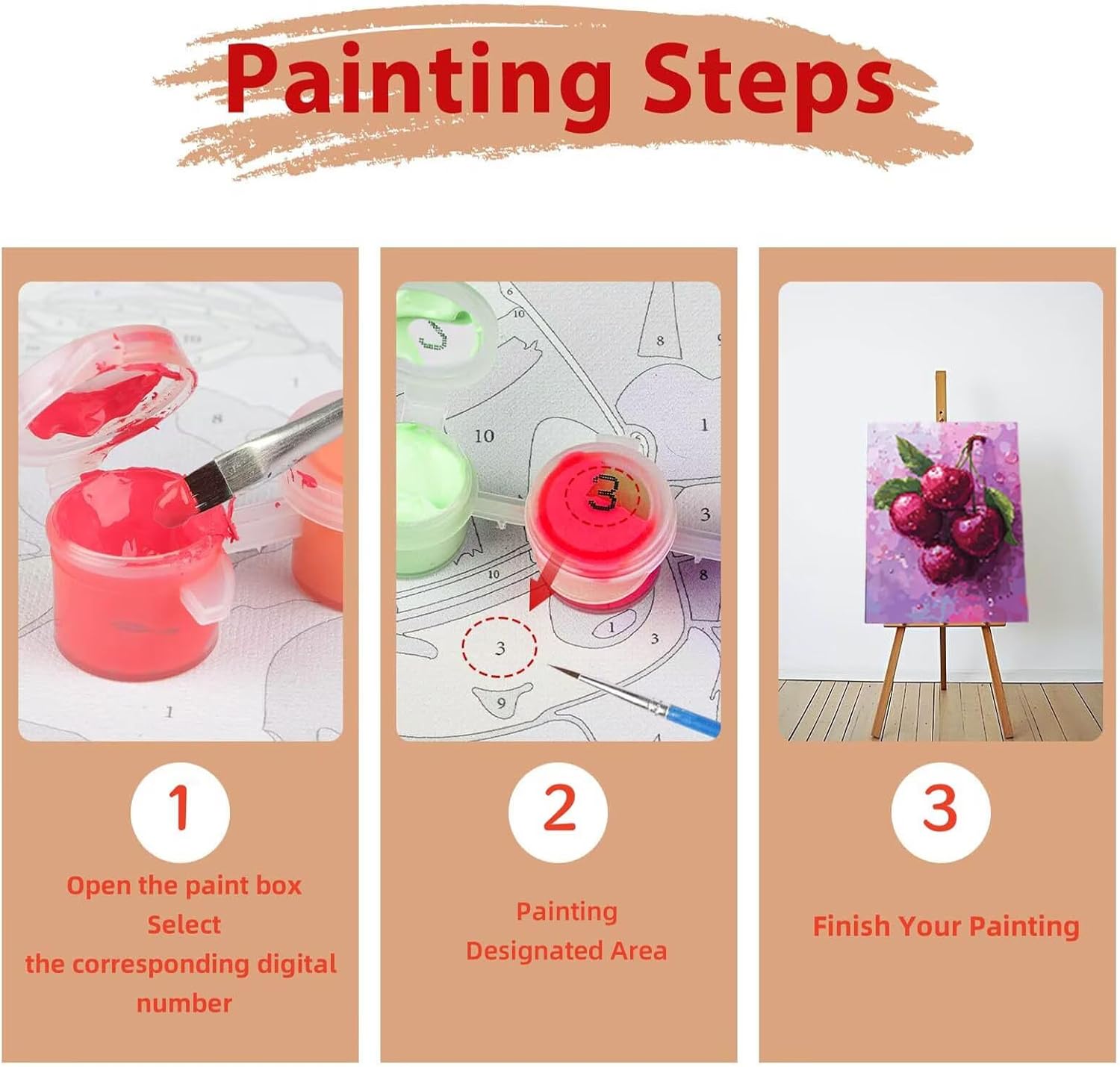 Painting Steps

1
Open the paint box
Select
the corresponding digital number

2
Painting
Designated Area

3
Finish Your Painting