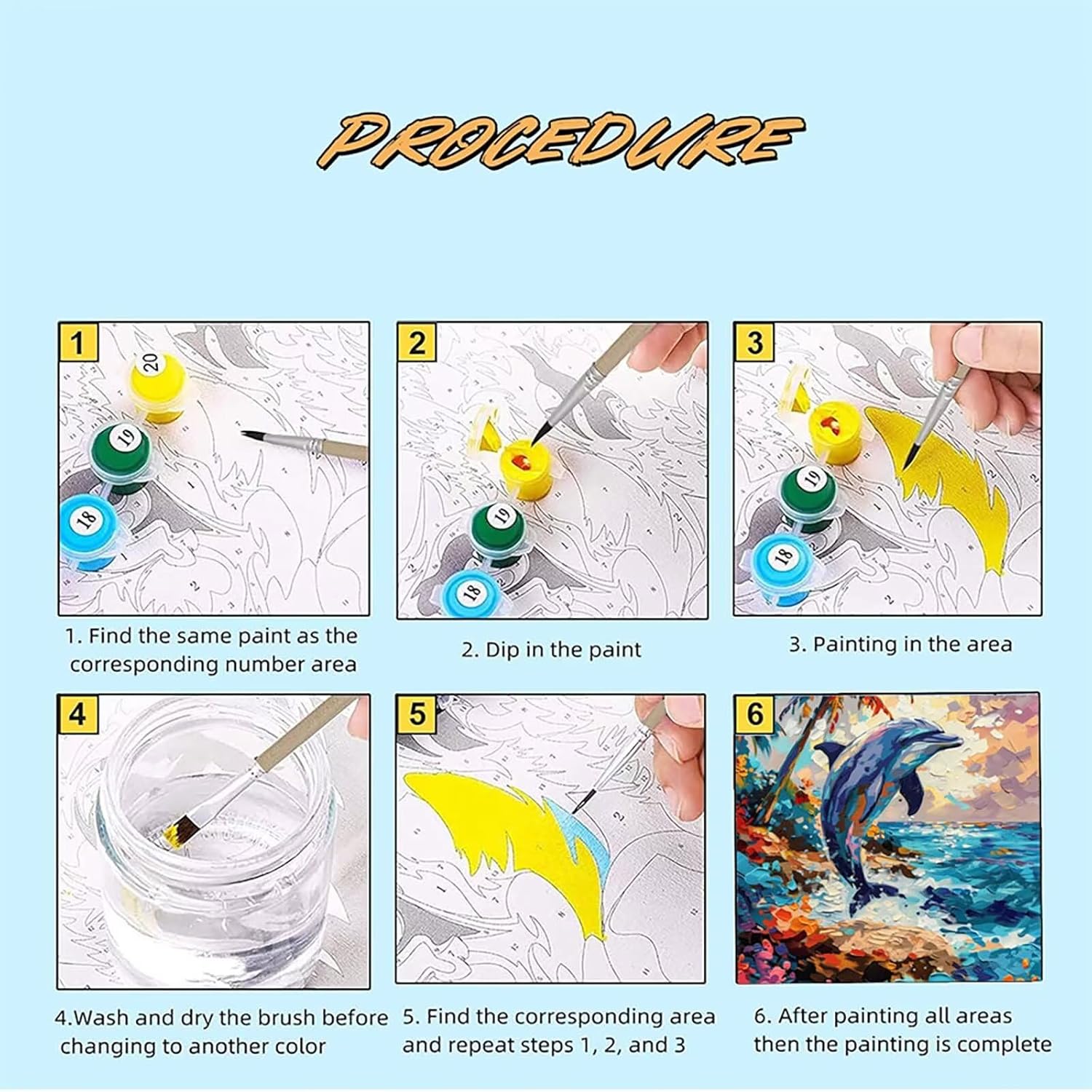 PROCEDURE

1

20

19

18

1. Find the same paint as the corresponding number area

2

19

18

2. Dip in the paint

3

19

18

3. Painting in the area

4

4.Wash and dry the brush before changing to another color

5

5. Find the corresponding area and repeat steps 1, 2, and 3

6

6. After painting all areas then the painting is complete