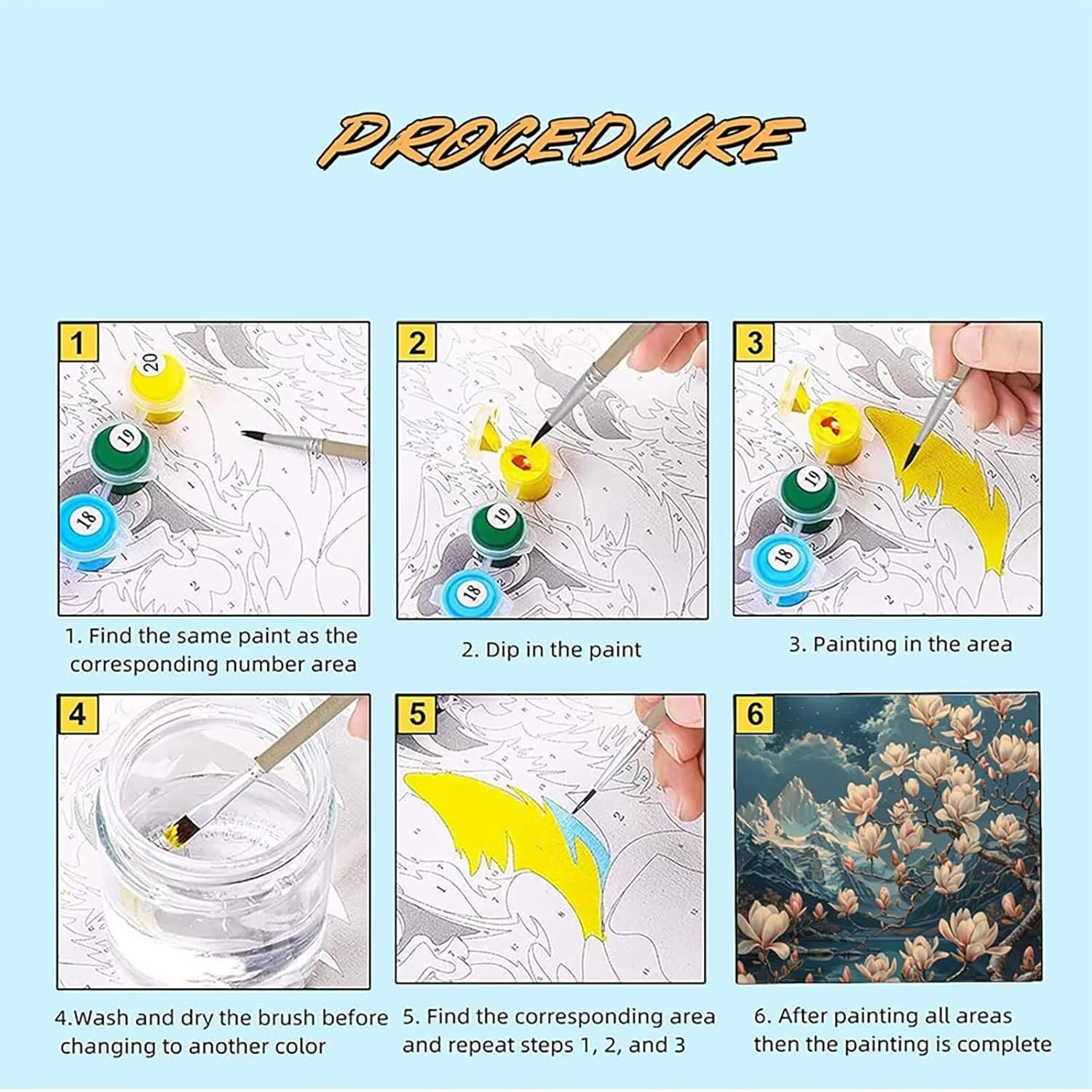 PROCEDURE

1

20

19

18

1. Find the same paint as the corresponding number area

2

19

18

2. Dip in the paint

3

19

18

3. Painting in the area

4

4.Wash and dry the brush before changing to another color

5

5. Find the corresponding area and repeat steps 1, 2, and 3

6

6. After painting all areas then the painting is complete